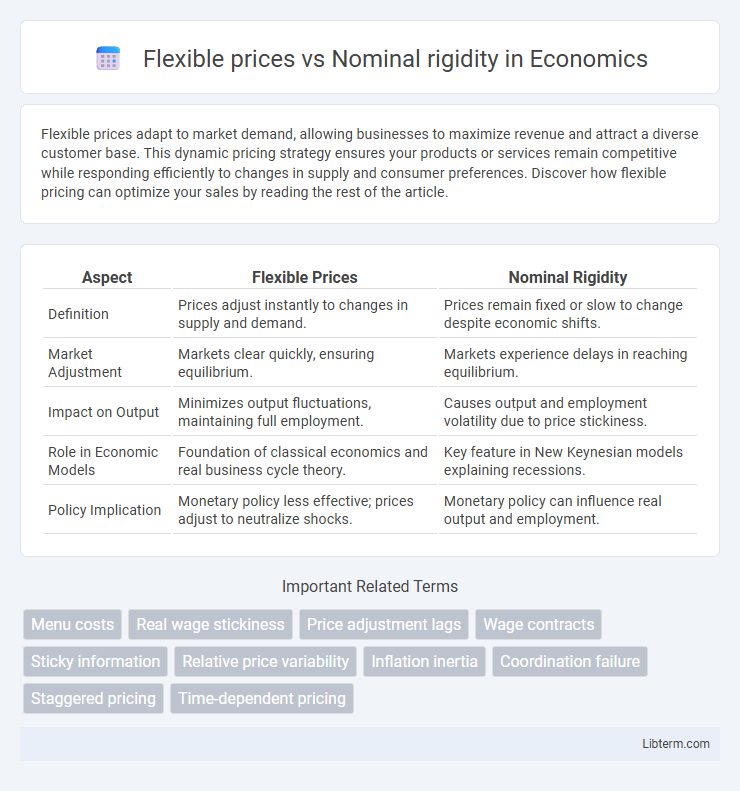 Flexible prices vs Nominal rigidity in Economics

Flexible prices adapt to market demand, allowing businesses to maximize revenue and attract a diverse customer base. This dynamic pricing strategy ensures your products or services remain competitive while responding efficiently to changes in supply and consumer preferences. Discover how flexible pricing can optimize your sales by reading the rest of the article.

| Aspect | Flexible Prices | Nominal Rigidity |
|---|---|---|
| Definition | Prices adjust instantly to changes in supply and demand. | Prices remain fixed or slow to change despite economic shifts. |
| Market Adjustment | Markets clear quickly, ensuring equilibrium. | Markets experience delays in reaching equilibrium. |
| Impact on Output | Minimizes output fluctuations, maintaining full employment. | Causes output and employment volatility due to price stickiness. |
| Role in Economic Models | Foundation of classical economics and real business cycle theory. | Key feature in New Keynesian models explaining recessions. |
| Policy Implication | Monetary policy less effective; prices adjust to neutralize shocks. | Monetary policy can influence real output and employment. |

Important Related Terms

Menu costs
Real wage stickiness
Price adjustment lags
Wage contracts
Sticky information
Relative price variability
Inflation inertia
Coordination failure
Staggered pricing
Time-dependent pricing

Libterm.com