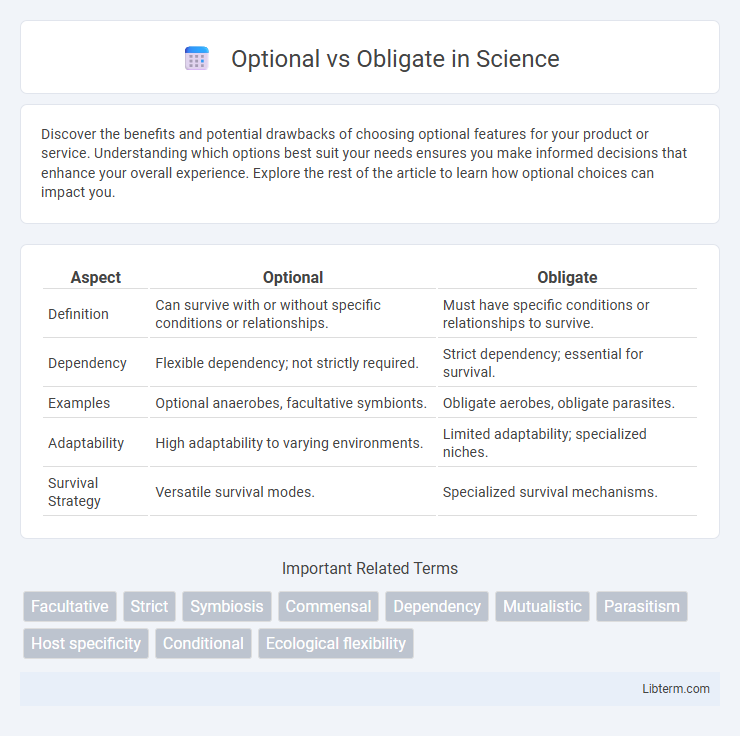 Optional vs Obligate in Science

Discover the benefits and potential drawbacks of choosing optional features for your product or service. Understanding which options best suit your needs ensures you make informed decisions that enhance your overall experience. Explore the rest of the article to learn how optional choices can impact you.

| Aspect | Optional | Obligate |
|---|---|---|
| Definition | Can survive with or without specific conditions or relationships. | Must have specific conditions or relationships to survive. |
| Dependency | Flexible dependency; not strictly required. | Strict dependency; essential for survival. |
| Examples | Optional anaerobes, facultative symbionts. | Obligate aerobes, obligate parasites. |
| Adaptability | High adaptability to varying environments. | Limited adaptability; specialized niches. |
| Survival Strategy | Versatile survival modes. | Specialized survival mechanisms. |

Important Related Terms

Facultative Strict Symbiosis Commensal Dependency Mutualistic Parasitism Host specificity Conditional Ecological flexibility

Libterm.com