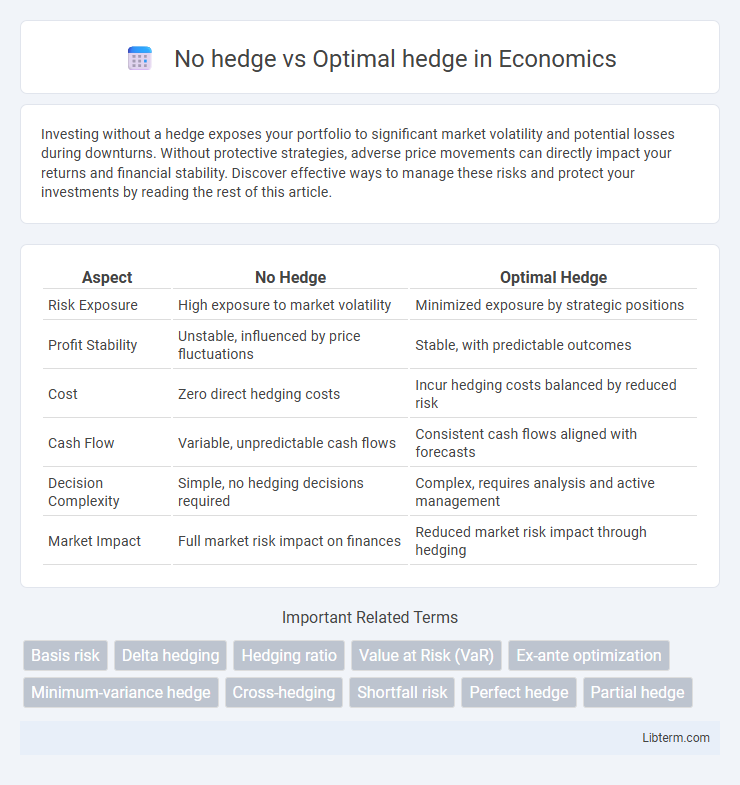 No hedge vs Optimal hedge in Economics

Investing without a hedge exposes your portfolio to significant market volatility and potential losses during downturns. Without protective strategies, adverse price movements can directly impact your returns and financial stability. Discover effective ways to manage these risks and protect your investments by reading the rest of this article.

| Aspect | No Hedge | Optimal Hedge |
|---|---|---|
| Risk Exposure | High exposure to market volatility | Minimized exposure by strategic positions |
| Profit Stability | Unstable, influenced by price fluctuations | Stable, with predictable outcomes |
| Cost | Zero direct hedging costs | Incur hedging costs balanced by reduced risk |
| Cash Flow | Variable, unpredictable cash flows | Consistent cash flows aligned with forecasts |
| Decision Complexity | Simple, no hedging decisions required | Complex, requires analysis and active management |
| Market Impact | Full market risk impact on finances | Reduced market risk impact through hedging |

Important Related Terms

Basis risk
Delta hedging
Hedging ratio
Value at Risk (VaR)
Ex-ante optimization
Minimum-variance hedge
Cross-hedging
Shortfall risk
Perfect hedge
Partial hedge

Libterm.com