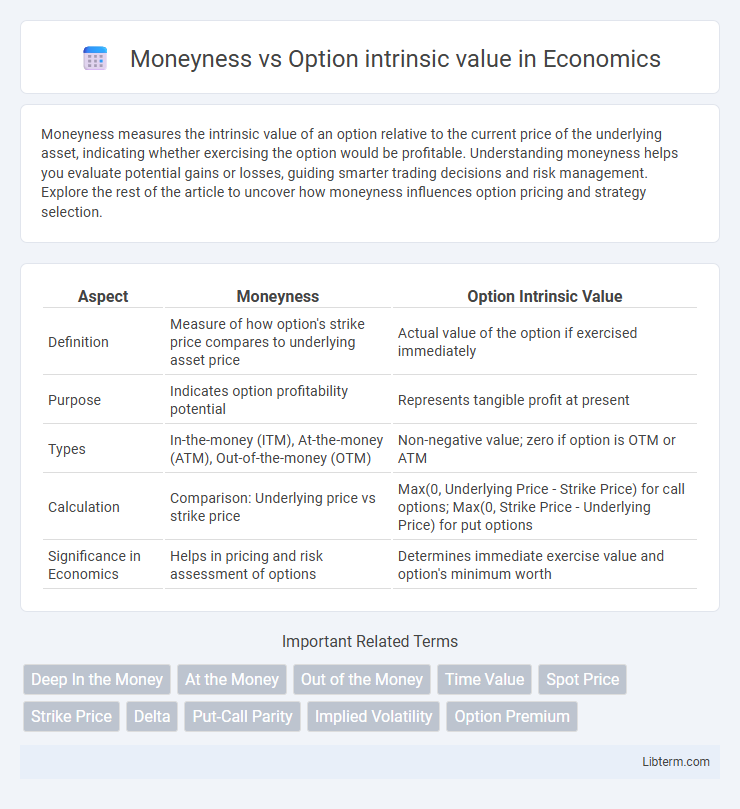 Moneyness vs Option intrinsic value in Economics

Moneyness measures the intrinsic value of an option relative to the current price of the underlying asset, indicating whether exercising the option would be profitable. Understanding moneyness helps you evaluate potential gains or losses, guiding smarter trading decisions and risk management. Explore the rest of the article to uncover how moneyness influences option pricing and strategy selection.

| Aspect | Moneyness | Option Intrinsic Value |
|---|---|---|
| Definition | Measure of how option's strike price compares to underlying asset price | Actual value of the option if exercised immediately |
| Purpose | Indicates option profitability potential | Represents tangible profit at present |
| Types | In-the-money (ITM), At-the-money (ATM), Out-of-the-money (OTM) | Non-negative value; zero if option is OTM or ATM |
| Calculation | Comparison: Underlying price vs strike price | Max(0, Underlying Price - Strike Price) for call options; Max(0, Strike Price - Underlying Price) for put options |
| Significance in Economics | Helps in pricing and risk assessment of options | Determines immediate exercise value and option's minimum worth |

Important Related Terms

Deep In the Money At the Money Out of the Money Time Value Spot Price Strike Price Delta Put-Call Parity Implied Volatility Option Premium

Libterm.com