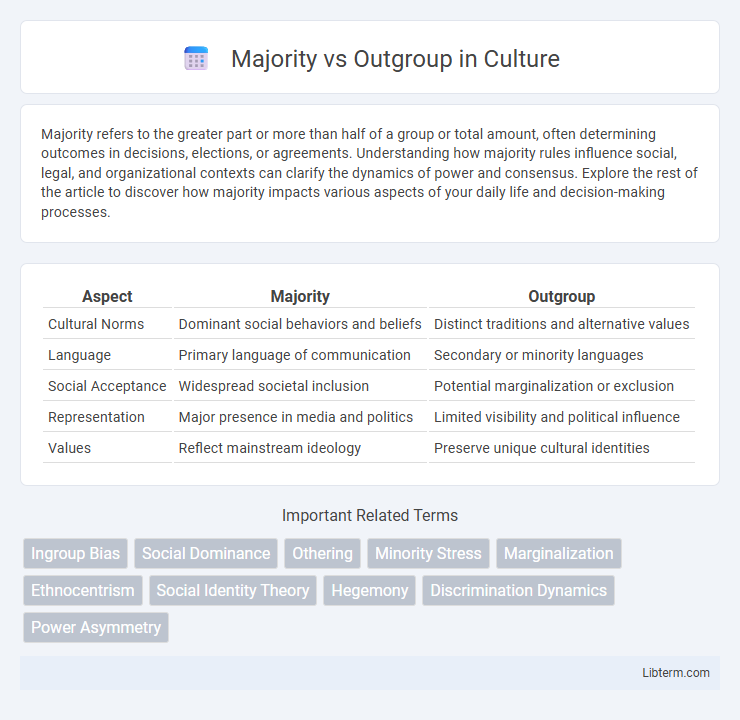 Majority vs Outgroup in Culture

Majority refers to the greater part or more than half of a group or total amount, often determining outcomes in decisions, elections, or agreements. Understanding how majority rules influence social, legal, and organizational contexts can clarify the dynamics of power and consensus. Explore the rest of the article to discover how majority impacts various aspects of your daily life and decision-making processes.

| Aspect | Majority | Outgroup |
|---|---|---|
| Cultural Norms | Dominant social behaviors and beliefs | Distinct traditions and alternative values |
| Language | Primary language of communication | Secondary or minority languages |
| Social Acceptance | Widespread societal inclusion | Potential marginalization or exclusion |
| Representation | Major presence in media and politics | Limited visibility and political influence |
| Values | Reflect mainstream ideology | Preserve unique cultural identities |

Important Related Terms

Ingroup Bias
Social Dominance
Othering
Minority Stress
Marginalization
Ethnocentrism
Social Identity Theory
Hegemony
Discrimination Dynamics
Power Asymmetry

Libterm.com