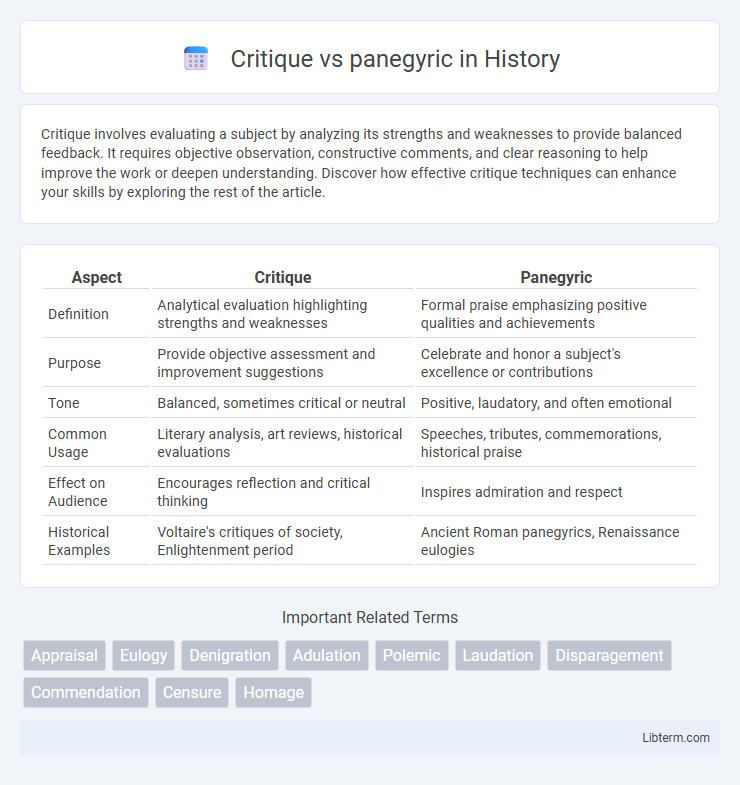 Critique vs panegyric in History

Critique involves evaluating a subject by analyzing its strengths and weaknesses to provide balanced feedback. It requires objective observation, constructive comments, and clear reasoning to help improve the work or deepen understanding. Discover how effective critique techniques can enhance your skills by exploring the rest of the article.

| Aspect | Critique | Panegyric |
|---|---|---|
| Definition | Analytical evaluation highlighting strengths and weaknesses | Formal praise emphasizing positive qualities and achievements |
| Purpose | Provide objective assessment and improvement suggestions | Celebrate and honor a subject's excellence or contributions |
| Tone | Balanced, sometimes critical or neutral | Positive, laudatory, and often emotional |
| Common Usage | Literary analysis, art reviews, historical evaluations | Speeches, tributes, commemorations, historical praise |
| Effect on Audience | Encourages reflection and critical thinking | Inspires admiration and respect |
| Historical Examples | Voltaire's critiques of society, Enlightenment period | Ancient Roman panegyrics, Renaissance eulogies |

Important Related Terms

Appraisal Eulogy Denigration Adulation Polemic Laudation Disparagement Commendation Censure Homage

Libterm.com