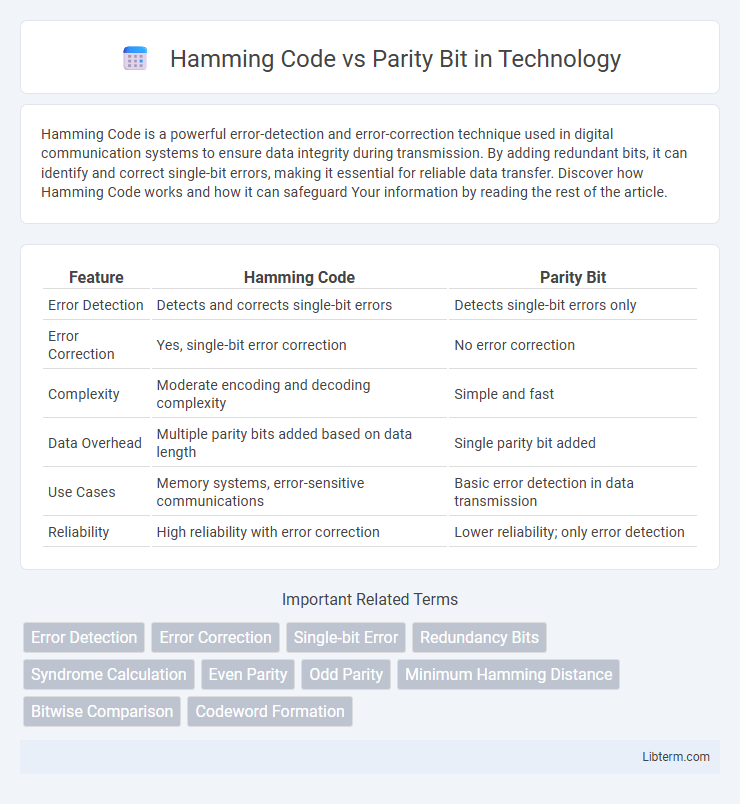 Hamming Code vs Parity Bit in Technology

Hamming Code is a powerful error-detection and error-correction technique used in digital communication systems to ensure data integrity during transmission. By adding redundant bits, it can identify and correct single-bit errors, making it essential for reliable data transfer. Discover how Hamming Code works and how it can safeguard Your information by reading the rest of the article.

| Feature | Hamming Code | Parity Bit |
|---|---|---|
| Error Detection | Detects and corrects single-bit errors | Detects single-bit errors only |
| Error Correction | Yes, single-bit error correction | No error correction |
| Complexity | Moderate encoding and decoding complexity | Simple and fast |
| Data Overhead | Multiple parity bits added based on data length | Single parity bit added |
| Use Cases | Memory systems, error-sensitive communications | Basic error detection in data transmission |
| Reliability | High reliability with error correction | Lower reliability; only error detection |

Important Related Terms

Error Detection
Error Correction
Single-bit Error
Redundancy Bits
Syndrome Calculation
Even Parity
Odd Parity
Minimum Hamming Distance
Bitwise Comparison
Codeword Formation

Libterm.com