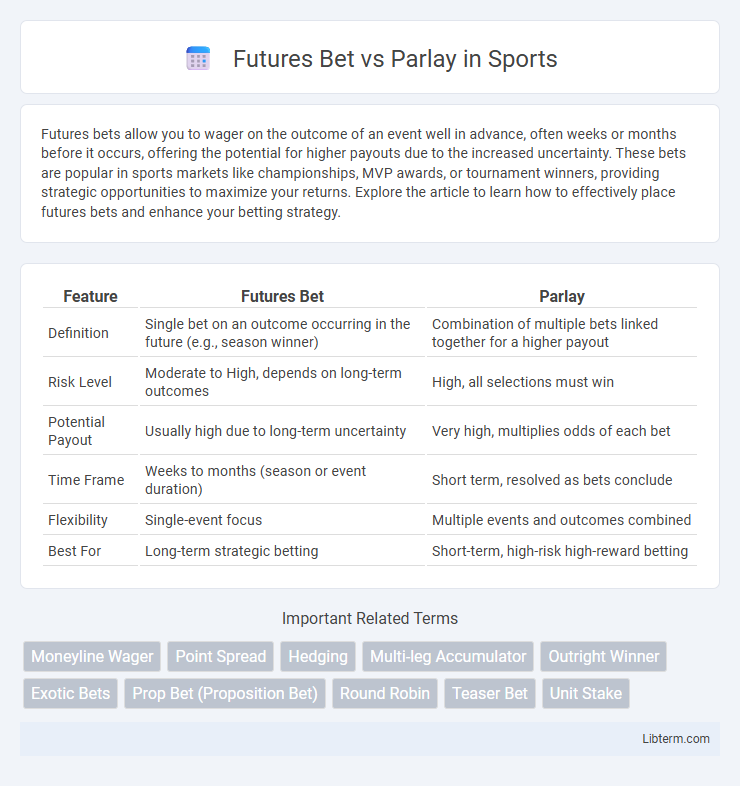 Futures Bet vs Parlay in Sports

Futures bets allow you to wager on the outcome of an event well in advance, often weeks or months before it occurs, offering the potential for higher payouts due to the increased uncertainty. These bets are popular in sports markets like championships, MVP awards, or tournament winners, providing strategic opportunities to maximize your returns. Explore the article to learn how to effectively place futures bets and enhance your betting strategy.

| Feature | Futures Bet | Parlay |
|---|---|---|
| Definition | Single bet on an outcome occurring in the future (e.g., season winner) | Combination of multiple bets linked together for a higher payout |
| Risk Level | Moderate to High, depends on long-term outcomes | High, all selections must win |
| Potential Payout | Usually high due to long-term uncertainty | Very high, multiplies odds of each bet |
| Time Frame | Weeks to months (season or event duration) | Short term, resolved as bets conclude |
| Flexibility | Single-event focus | Multiple events and outcomes combined |
| Best For | Long-term strategic betting | Short-term, high-risk high-reward betting |

Important Related Terms

Moneyline Wager
Point Spread
Hedging
Multi-leg Accumulator
Outright Winner
Exotic Bets
Prop Bet (Proposition Bet)
Round Robin
Teaser Bet
Unit Stake

Libterm.com