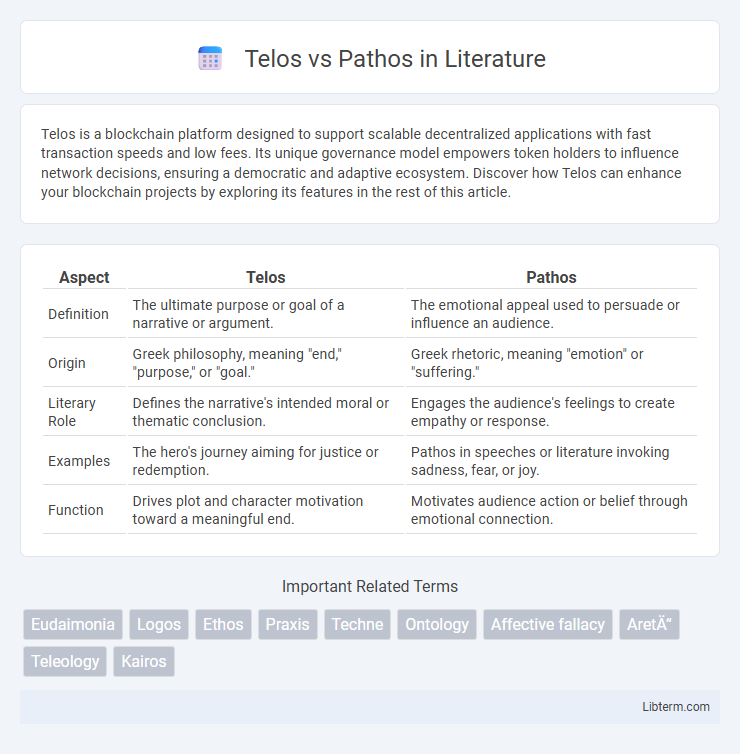 Telos vs Pathos in Literature

Telos is a blockchain platform designed to support scalable decentralized applications with fast transaction speeds and low fees. Its unique governance model empowers token holders to influence network decisions, ensuring a democratic and adaptive ecosystem. Discover how Telos can enhance your blockchain projects by exploring its features in the rest of this article.

| Aspect | Telos | Pathos |
|---|---|---|
| Definition | The ultimate purpose or goal of a narrative or argument. | The emotional appeal used to persuade or influence an audience. |
| Origin | Greek philosophy, meaning "end," "purpose," or "goal." | Greek rhetoric, meaning "emotion" or "suffering." |
| Literary Role | Defines the narrative's intended moral or thematic conclusion. | Engages the audience's feelings to create empathy or response. |
| Examples | The hero's journey aiming for justice or redemption. | Pathos in speeches or literature invoking sadness, fear, or joy. |
| Function | Drives plot and character motivation toward a meaningful end. | Motivates audience action or belief through emotional connection. |

Important Related Terms

Eudaimonia Logos Ethos Praxis Techne Ontology Affective fallacy AretÄ“ Teleology Kairos

Libterm.com