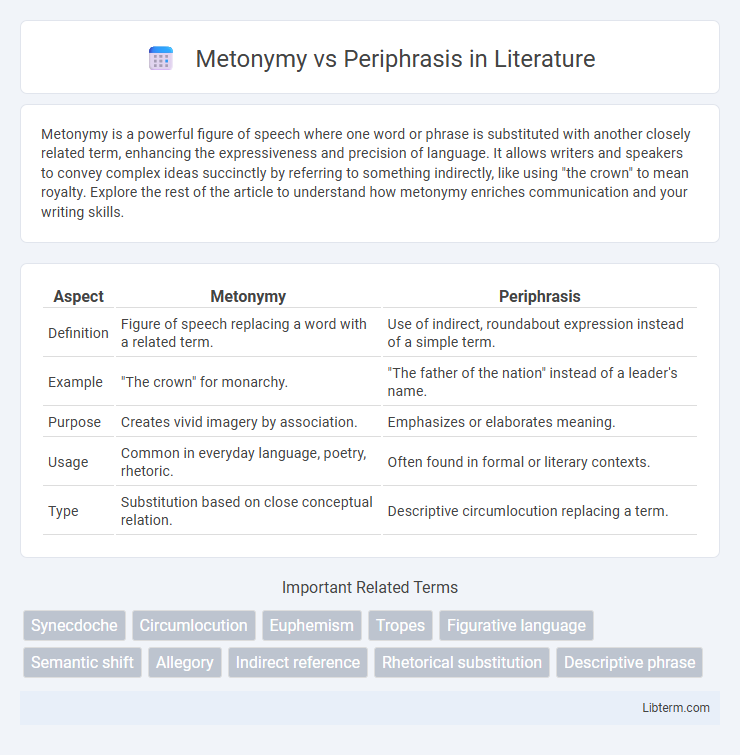 Metonymy vs Periphrasis in Literature

Metonymy is a powerful figure of speech where one word or phrase is substituted with another closely related term, enhancing the expressiveness and precision of language. It allows writers and speakers to convey complex ideas succinctly by referring to something indirectly, like using "the crown" to mean royalty. Explore the rest of the article to understand how metonymy enriches communication and your writing skills.

| Aspect | Metonymy | Periphrasis |
|---|---|---|
| Definition | Figure of speech replacing a word with a related term. | Use of indirect, roundabout expression instead of a simple term. |
| Example | "The crown" for monarchy. | "The father of the nation" instead of a leader's name. |
| Purpose | Creates vivid imagery by association. | Emphasizes or elaborates meaning. |
| Usage | Common in everyday language, poetry, rhetoric. | Often found in formal or literary contexts. |
| Type | Substitution based on close conceptual relation. | Descriptive circumlocution replacing a term. |

Important Related Terms

Synecdoche
Circumlocution
Euphemism
Tropes
Figurative language
Semantic shift
Allegory
Indirect reference
Rhetorical substitution
Descriptive phrase

Libterm.com