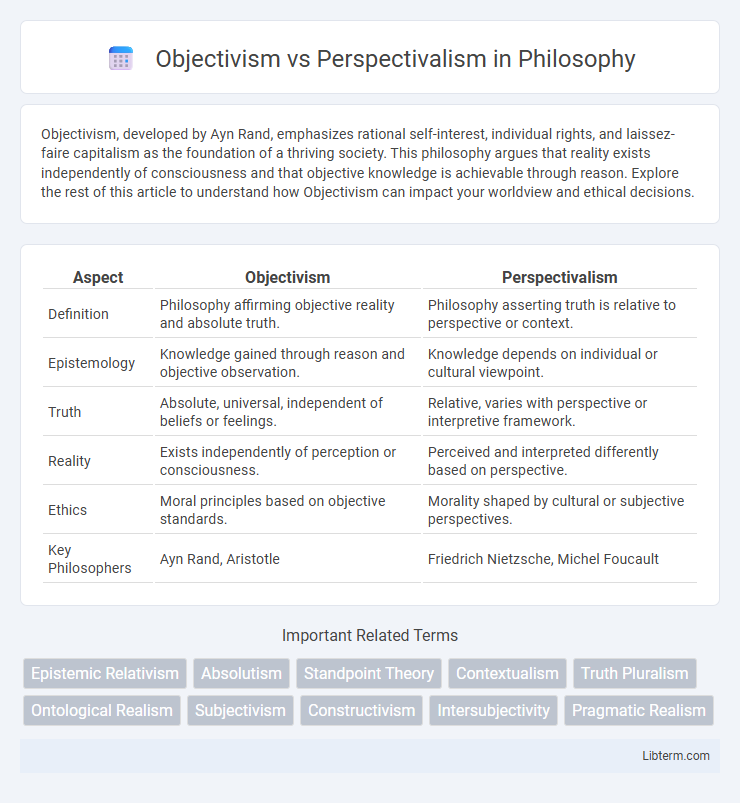 Objectivism vs Perspectivalism in Philosophy

Objectivism, developed by Ayn Rand, emphasizes rational self-interest, individual rights, and laissez-faire capitalism as the foundation of a thriving society. This philosophy argues that reality exists independently of consciousness and that objective knowledge is achievable through reason. Explore the rest of this article to understand how Objectivism can impact your worldview and ethical decisions.

| Aspect | Objectivism | Perspectivalism |
|---|---|---|
| Definition | Philosophy affirming objective reality and absolute truth. | Philosophy asserting truth is relative to perspective or context. |
| Epistemology | Knowledge gained through reason and objective observation. | Knowledge depends on individual or cultural viewpoint. |
| Truth | Absolute, universal, independent of beliefs or feelings. | Relative, varies with perspective or interpretive framework. |
| Reality | Exists independently of perception or consciousness. | Perceived and interpreted differently based on perspective. |
| Ethics | Moral principles based on objective standards. | Morality shaped by cultural or subjective perspectives. |
| Key Philosophers | Ayn Rand, Aristotle | Friedrich Nietzsche, Michel Foucault |

Important Related Terms

Epistemic Relativism
Absolutism
Standpoint Theory
Contextualism
Truth Pluralism
Ontological Realism
Subjectivism
Constructivism
Intersubjectivity
Pragmatic Realism

Libterm.com