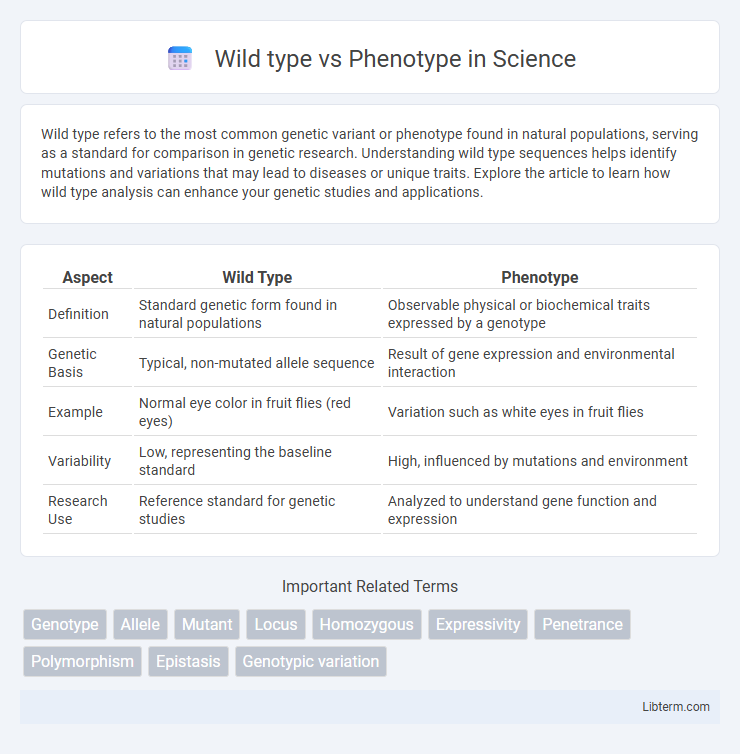 Wild type vs Phenotype in Science

Wild type refers to the most common genetic variant or phenotype found in natural populations, serving as a standard for comparison in genetic research. Understanding wild type sequences helps identify mutations and variations that may lead to diseases or unique traits. Explore the article to learn how wild type analysis can enhance your genetic studies and applications.

| Aspect | Wild Type | Phenotype |
|---|---|---|
| Definition | Standard genetic form found in natural populations | Observable physical or biochemical traits expressed by a genotype |
| Genetic Basis | Typical, non-mutated allele sequence | Result of gene expression and environmental interaction |
| Example | Normal eye color in fruit flies (red eyes) | Variation such as white eyes in fruit flies |
| Variability | Low, representing the baseline standard | High, influenced by mutations and environment |
| Research Use | Reference standard for genetic studies | Analyzed to understand gene function and expression |

Important Related Terms

Genotype Allele Mutant Locus Homozygous Expressivity Penetrance Polymorphism Epistasis Genotypic variation

Libterm.com