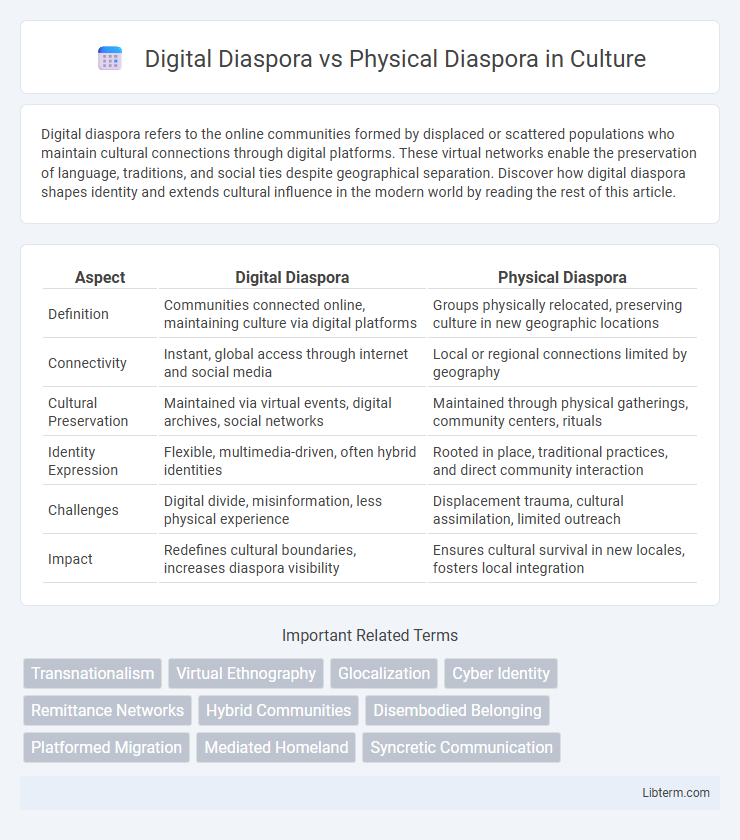 Digital Diaspora vs Physical Diaspora in Culture

Digital diaspora refers to the online communities formed by displaced or scattered populations who maintain cultural connections through digital platforms. These virtual networks enable the preservation of language, traditions, and social ties despite geographical separation. Discover how digital diaspora shapes identity and extends cultural influence in the modern world by reading the rest of this article.

| Aspect | Digital Diaspora | Physical Diaspora |
|---|---|---|
| Definition | Communities connected online, maintaining culture via digital platforms | Groups physically relocated, preserving culture in new geographic locations |
| Connectivity | Instant, global access through internet and social media | Local or regional connections limited by geography |
| Cultural Preservation | Maintained via virtual events, digital archives, social networks | Maintained through physical gatherings, community centers, rituals |
| Identity Expression | Flexible, multimedia-driven, often hybrid identities | Rooted in place, traditional practices, and direct community interaction |
| Challenges | Digital divide, misinformation, less physical experience | Displacement trauma, cultural assimilation, limited outreach |
| Impact | Redefines cultural boundaries, increases diaspora visibility | Ensures cultural survival in new locales, fosters local integration |

Important Related Terms

Transnationalism
Virtual Ethnography
Glocalization
Cyber Identity
Remittance Networks
Hybrid Communities
Disembodied Belonging
Platformed Migration
Mediated Homeland
Syncretic Communication

Libterm.com