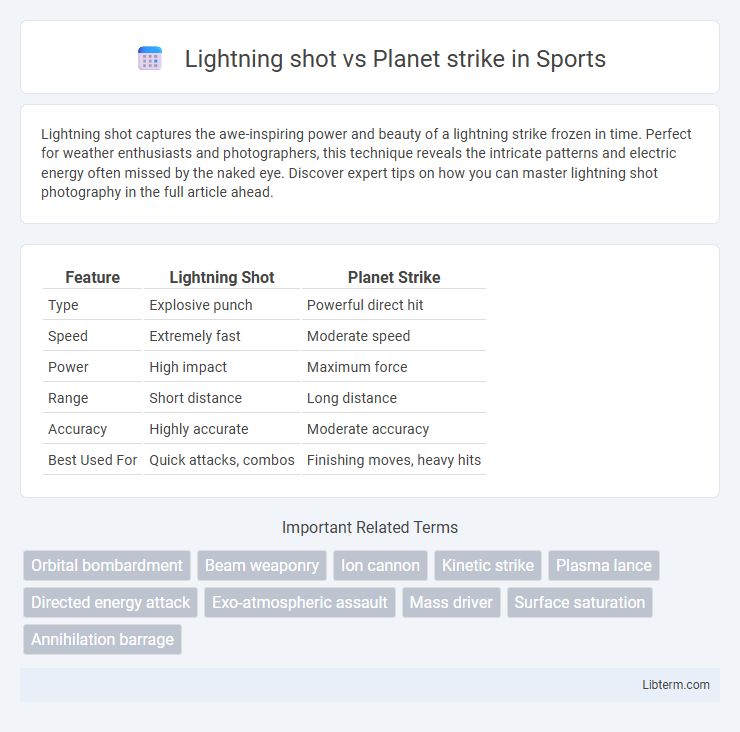 Lightning shot vs Planet strike in Sports

Lightning shot captures the awe-inspiring power and beauty of a lightning strike frozen in time. Perfect for weather enthusiasts and photographers, this technique reveals the intricate patterns and electric energy often missed by the naked eye. Discover expert tips on how you can master lightning shot photography in the full article ahead.

| Feature | Lightning Shot | Planet Strike |
|---|---|---|
| Type | Explosive punch | Powerful direct hit |
| Speed | Extremely fast | Moderate speed |
| Power | High impact | Maximum force |
| Range | Short distance | Long distance |
| Accuracy | Highly accurate | Moderate accuracy |
| Best Used For | Quick attacks, combos | Finishing moves, heavy hits |

Important Related Terms

Orbital bombardment
Beam weaponry
Ion cannon
Kinetic strike
Plasma lance
Directed energy attack
Exo-atmospheric assault
Mass driver
Surface saturation
Annihilation barrage

Libterm.com