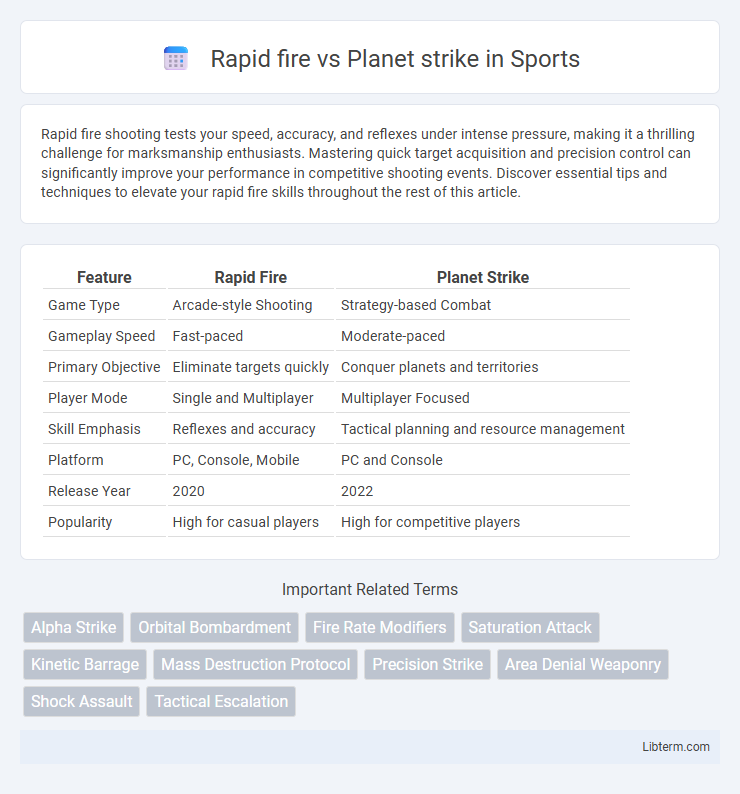 Rapid fire vs Planet strike in Sports

Rapid fire shooting tests your speed, accuracy, and reflexes under intense pressure, making it a thrilling challenge for marksmanship enthusiasts. Mastering quick target acquisition and precision control can significantly improve your performance in competitive shooting events. Discover essential tips and techniques to elevate your rapid fire skills throughout the rest of this article.

| Feature | Rapid Fire | Planet Strike |
|---|---|---|
| Game Type | Arcade-style Shooting | Strategy-based Combat |
| Gameplay Speed | Fast-paced | Moderate-paced |
| Primary Objective | Eliminate targets quickly | Conquer planets and territories |
| Player Mode | Single and Multiplayer | Multiplayer Focused |
| Skill Emphasis | Reflexes and accuracy | Tactical planning and resource management |
| Platform | PC, Console, Mobile | PC and Console |
| Release Year | 2020 | 2022 |
| Popularity | High for casual players | High for competitive players |

Important Related Terms

Alpha Strike
Orbital Bombardment
Fire Rate Modifiers
Saturation Attack
Kinetic Barrage
Mass Destruction Protocol
Precision Strike
Area Denial Weaponry
Shock Assault
Tactical Escalation

Libterm.com