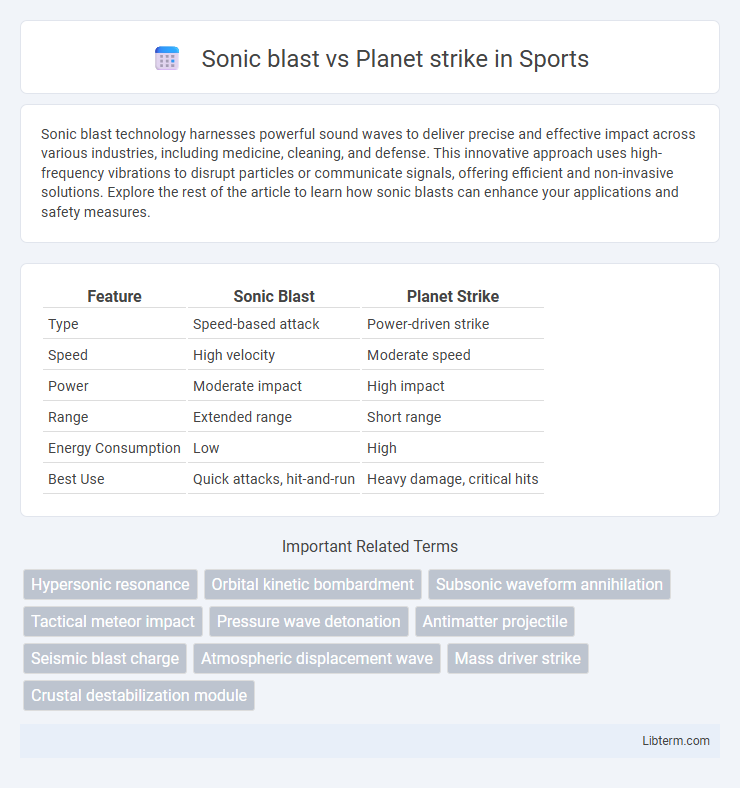 Sonic blast vs Planet strike in Sports

Sonic blast technology harnesses powerful sound waves to deliver precise and effective impact across various industries, including medicine, cleaning, and defense. This innovative approach uses high-frequency vibrations to disrupt particles or communicate signals, offering efficient and non-invasive solutions. Explore the rest of the article to learn how sonic blasts can enhance your applications and safety measures.

| Feature | Sonic Blast | Planet Strike |
|---|---|---|
| Type | Speed-based attack | Power-driven strike |
| Speed | High velocity | Moderate speed |
| Power | Moderate impact | High impact |
| Range | Extended range | Short range |
| Energy Consumption | Low | High |
| Best Use | Quick attacks, hit-and-run | Heavy damage, critical hits |

Important Related Terms

Hypersonic resonance
Orbital kinetic bombardment
Subsonic waveform annihilation
Tactical meteor impact
Pressure wave detonation
Antimatter projectile
Seismic blast charge
Atmospheric displacement wave
Mass driver strike
Crustal destabilization module

Libterm.com