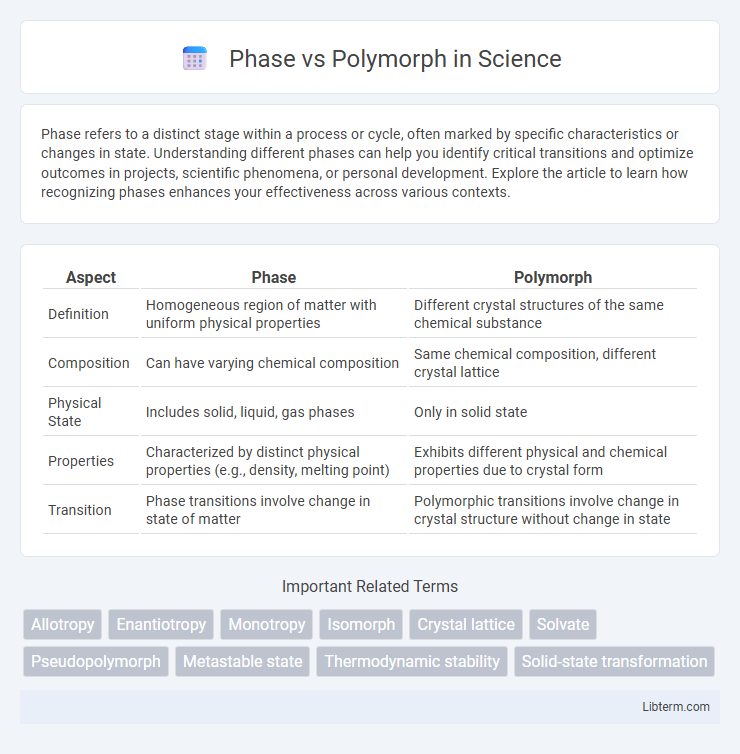 Phase vs Polymorph in Science

Phase refers to a distinct stage within a process or cycle, often marked by specific characteristics or changes in state. Understanding different phases can help you identify critical transitions and optimize outcomes in projects, scientific phenomena, or personal development. Explore the article to learn how recognizing phases enhances your effectiveness across various contexts.

| Aspect | Phase | Polymorph |
|---|---|---|
| Definition | Homogeneous region of matter with uniform physical properties | Different crystal structures of the same chemical substance |
| Composition | Can have varying chemical composition | Same chemical composition, different crystal lattice |
| Physical State | Includes solid, liquid, gas phases | Only in solid state |
| Properties | Characterized by distinct physical properties (e.g., density, melting point) | Exhibits different physical and chemical properties due to crystal form |
| Transition | Phase transitions involve change in state of matter | Polymorphic transitions involve change in crystal structure without change in state |

Important Related Terms

Allotropy
Enantiotropy
Monotropy
Isomorph
Crystal lattice
Solvate
Pseudopolymorph
Metastable state
Thermodynamic stability
Solid-state transformation

Libterm.com