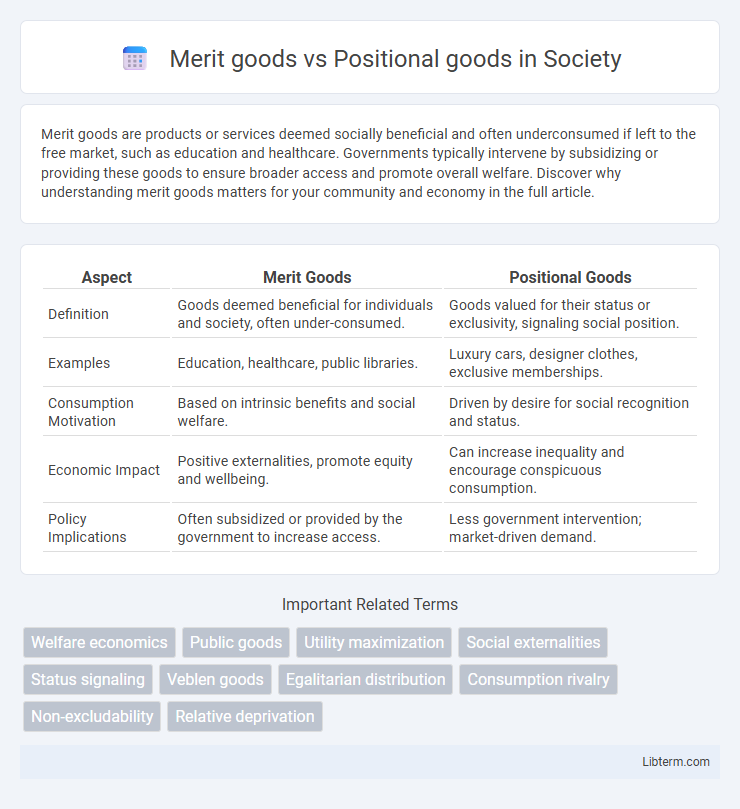 Merit goods vs Positional goods in Society

Merit goods are products or services deemed socially beneficial and often underconsumed if left to the free market, such as education and healthcare. Governments typically intervene by subsidizing or providing these goods to ensure broader access and promote overall welfare. Discover why understanding merit goods matters for your community and economy in the full article.

| Aspect | Merit Goods | Positional Goods |
|---|---|---|
| Definition | Goods deemed beneficial for individuals and society, often under-consumed. | Goods valued for their status or exclusivity, signaling social position. |
| Examples | Education, healthcare, public libraries. | Luxury cars, designer clothes, exclusive memberships. |
| Consumption Motivation | Based on intrinsic benefits and social welfare. | Driven by desire for social recognition and status. |
| Economic Impact | Positive externalities, promote equity and wellbeing. | Can increase inequality and encourage conspicuous consumption. |
| Policy Implications | Often subsidized or provided by the government to increase access. | Less government intervention; market-driven demand. |

Important Related Terms

Welfare economics
Public goods
Utility maximization
Social externalities
Status signaling
Veblen goods
Egalitarian distribution
Consumption rivalry
Non-excludability
Relative deprivation

Libterm.com