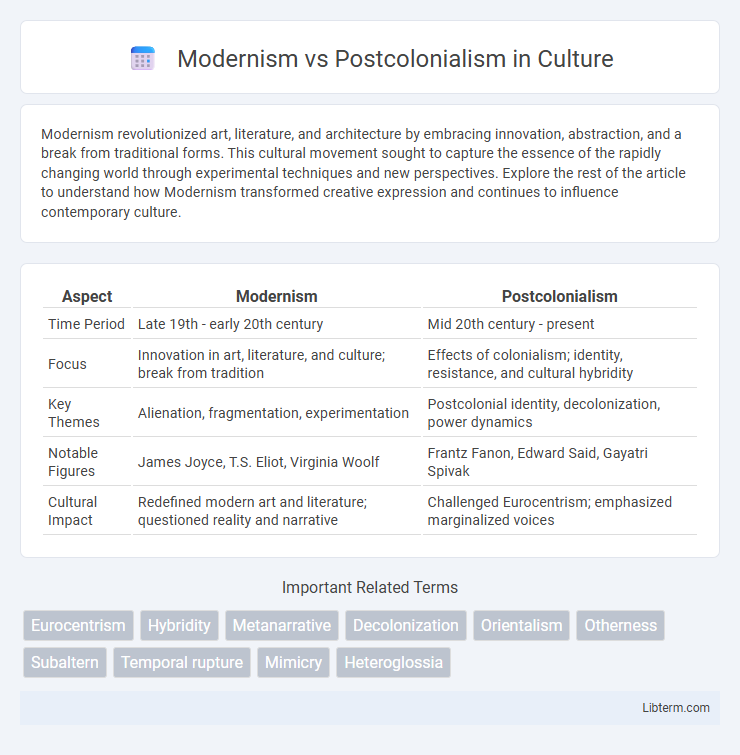 Modernism vs Postcolonialism in Culture

Modernism revolutionized art, literature, and architecture by embracing innovation, abstraction, and a break from traditional forms. This cultural movement sought to capture the essence of the rapidly changing world through experimental techniques and new perspectives. Explore the rest of the article to understand how Modernism transformed creative expression and continues to influence contemporary culture.

| Aspect | Modernism | Postcolonialism |
|---|---|---|
| Time Period | Late 19th - early 20th century | Mid 20th century - present |
| Focus | Innovation in art, literature, and culture; break from tradition | Effects of colonialism; identity, resistance, and cultural hybridity |
| Key Themes | Alienation, fragmentation, experimentation | Postcolonial identity, decolonization, power dynamics |
| Notable Figures | James Joyce, T.S. Eliot, Virginia Woolf | Frantz Fanon, Edward Said, Gayatri Spivak |
| Cultural Impact | Redefined modern art and literature; questioned reality and narrative | Challenged Eurocentrism; emphasized marginalized voices |

Important Related Terms

Eurocentrism Hybridity Metanarrative Decolonization Orientalism Otherness Subaltern Temporal rupture Mimicry Heteroglossia

Libterm.com