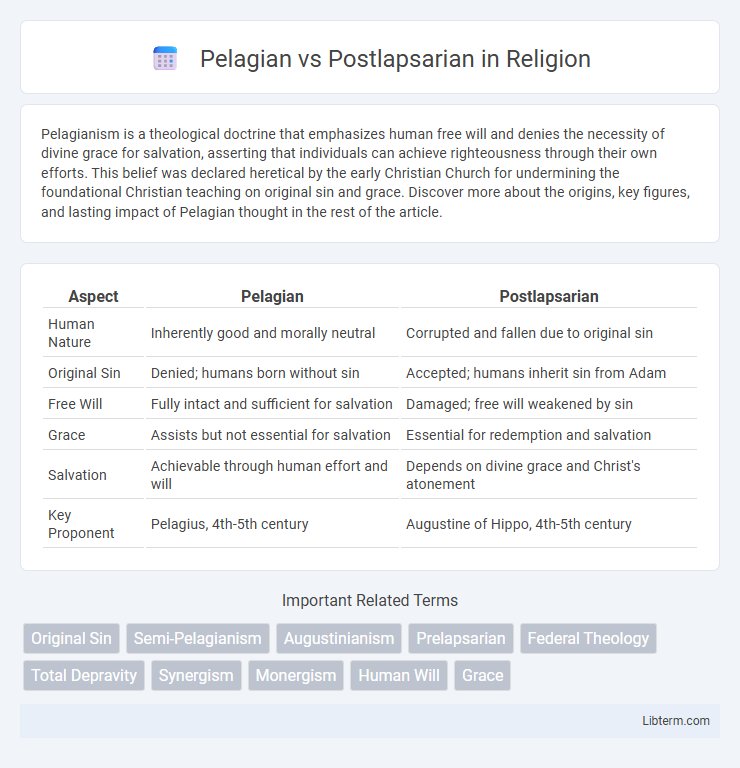 Pelagian vs Postlapsarian in Religion

Pelagianism is a theological doctrine that emphasizes human free will and denies the necessity of divine grace for salvation, asserting that individuals can achieve righteousness through their own efforts. This belief was declared heretical by the early Christian Church for undermining the foundational Christian teaching on original sin and grace. Discover more about the origins, key figures, and lasting impact of Pelagian thought in the rest of the article.

| Aspect | Pelagian | Postlapsarian |
|---|---|---|
| Human Nature | Inherently good and morally neutral | Corrupted and fallen due to original sin |
| Original Sin | Denied; humans born without sin | Accepted; humans inherit sin from Adam |
| Free Will | Fully intact and sufficient for salvation | Damaged; free will weakened by sin |
| Grace | Assists but not essential for salvation | Essential for redemption and salvation |
| Salvation | Achievable through human effort and will | Depends on divine grace and Christ's atonement |
| Key Proponent | Pelagius, 4th-5th century | Augustine of Hippo, 4th-5th century |

Important Related Terms

Original Sin
Semi-Pelagianism
Augustinianism
Prelapsarian
Federal Theology
Total Depravity
Synergism
Monergism
Human Will
Grace

Libterm.com