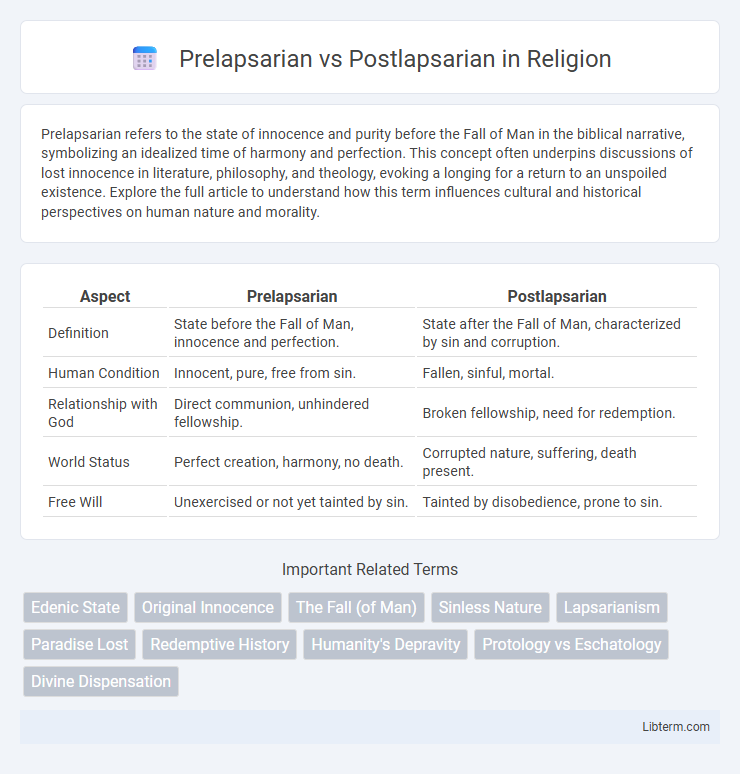 Prelapsarian vs Postlapsarian in Religion

Prelapsarian refers to the state of innocence and purity before the Fall of Man in the biblical narrative, symbolizing an idealized time of harmony and perfection. This concept often underpins discussions of lost innocence in literature, philosophy, and theology, evoking a longing for a return to an unspoiled existence. Explore the full article to understand how this term influences cultural and historical perspectives on human nature and morality.

| Aspect | Prelapsarian | Postlapsarian |
|---|---|---|
| Definition | State before the Fall of Man, innocence and perfection. | State after the Fall of Man, characterized by sin and corruption. |
| Human Condition | Innocent, pure, free from sin. | Fallen, sinful, mortal. |
| Relationship with God | Direct communion, unhindered fellowship. | Broken fellowship, need for redemption. |
| World Status | Perfect creation, harmony, no death. | Corrupted nature, suffering, death present. |
| Free Will | Unexercised or not yet tainted by sin. | Tainted by disobedience, prone to sin. |

Important Related Terms

Edenic State
Original Innocence
The Fall (of Man)
Sinless Nature
Lapsarianism
Paradise Lost
Redemptive History
Humanity's Depravity
Protology vs Eschatology
Divine Dispensation

Libterm.com