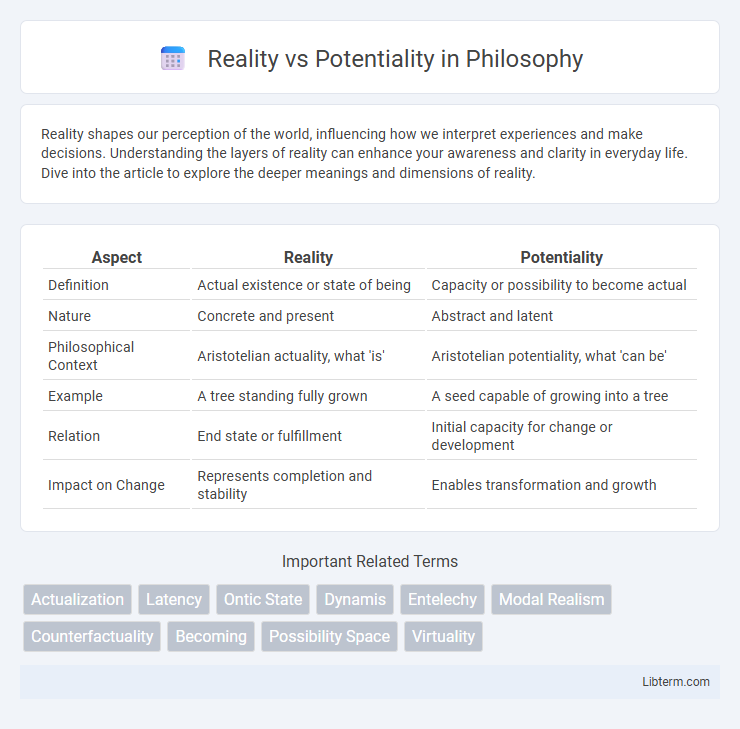 Reality vs Potentiality in Philosophy

Reality shapes our perception of the world, influencing how we interpret experiences and make decisions. Understanding the layers of reality can enhance your awareness and clarity in everyday life. Dive into the article to explore the deeper meanings and dimensions of reality.

| Aspect | Reality | Potentiality |
|---|---|---|
| Definition | Actual existence or state of being | Capacity or possibility to become actual |
| Nature | Concrete and present | Abstract and latent |
| Philosophical Context | Aristotelian actuality, what 'is' | Aristotelian potentiality, what 'can be' |
| Example | A tree standing fully grown | A seed capable of growing into a tree |
| Relation | End state or fulfillment | Initial capacity for change or development |
| Impact on Change | Represents completion and stability | Enables transformation and growth |

Important Related Terms

Actualization
Latency
Ontic State
Dynamis
Entelechy
Modal Realism
Counterfactuality
Becoming
Possibility Space
Virtuality

Libterm.com