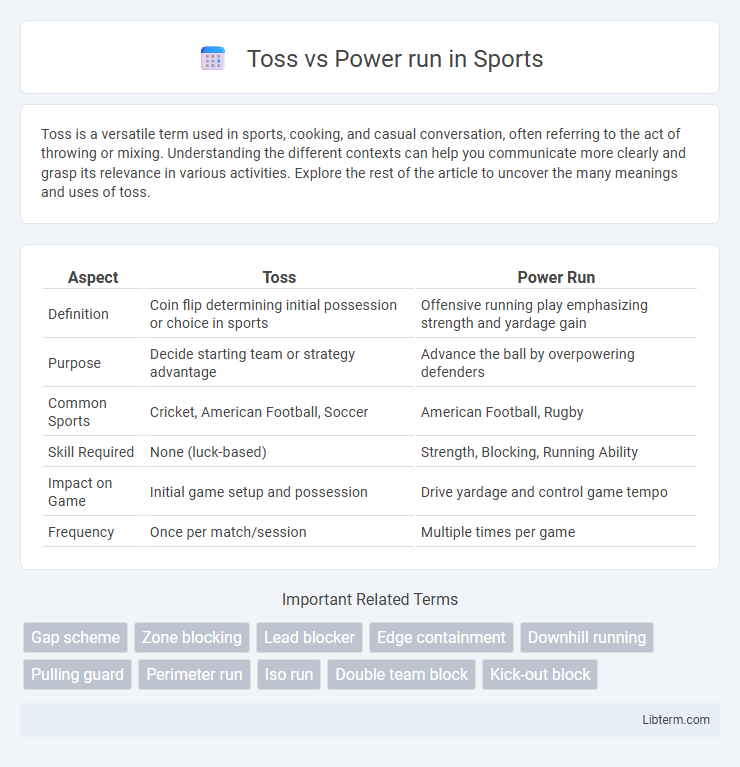 Toss vs Power run in Sports

Toss is a versatile term used in sports, cooking, and casual conversation, often referring to the act of throwing or mixing. Understanding the different contexts can help you communicate more clearly and grasp its relevance in various activities. Explore the rest of the article to uncover the many meanings and uses of toss.

| Aspect | Toss | Power Run |
|---|---|---|
| Definition | Coin flip determining initial possession or choice in sports | Offensive running play emphasizing strength and yardage gain |
| Purpose | Decide starting team or strategy advantage | Advance the ball by overpowering defenders |
| Common Sports | Cricket, American Football, Soccer | American Football, Rugby |
| Skill Required | None (luck-based) | Strength, Blocking, Running Ability |
| Impact on Game | Initial game setup and possession | Drive yardage and control game tempo |
| Frequency | Once per match/session | Multiple times per game |

Important Related Terms

Gap scheme
Zone blocking
Lead blocker
Edge containment
Downhill running
Pulling guard
Perimeter run
Iso run
Double team block
Kick-out block

Libterm.com