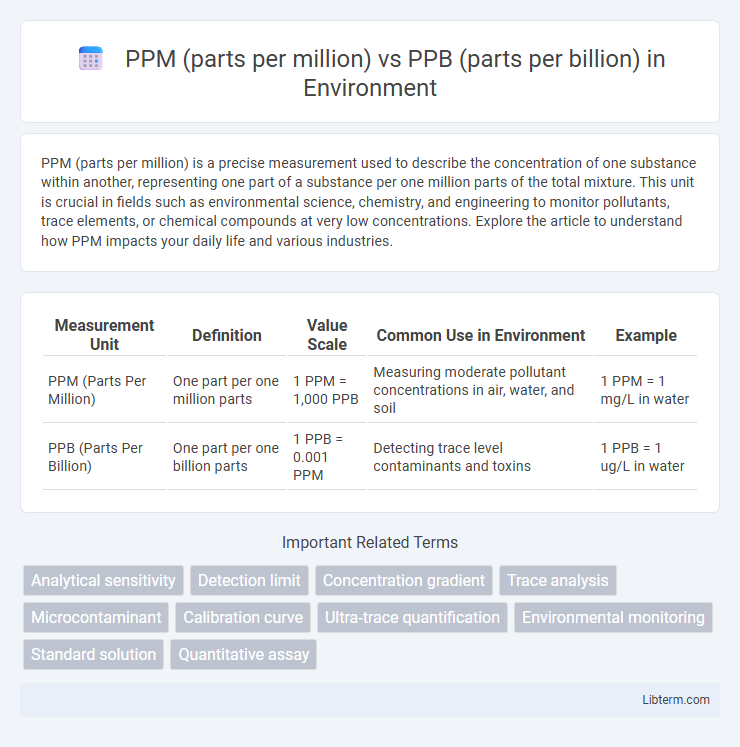 PPM (parts per million) vs PPB (parts per billion) in Environment

PPM (parts per million) is a precise measurement used to describe the concentration of one substance within another, representing one part of a substance per one million parts of the total mixture. This unit is crucial in fields such as environmental science, chemistry, and engineering to monitor pollutants, trace elements, or chemical compounds at very low concentrations. Explore the article to understand how PPM impacts your daily life and various industries.

| Measurement Unit | Definition | Value Scale | Common Use in Environment | Example |
|---|---|---|---|---|
| PPM (Parts Per Million) | One part per one million parts | 1 PPM = 1,000 PPB | Measuring moderate pollutant concentrations in air, water, and soil | 1 PPM = 1 mg/L in water |
| PPB (Parts Per Billion) | One part per one billion parts | 1 PPB = 0.001 PPM | Detecting trace level contaminants and toxins | 1 PPB = 1 ug/L in water |

Important Related Terms

Analytical sensitivity
Detection limit
Concentration gradient
Trace analysis
Microcontaminant
Calibration curve
Ultra-trace quantification
Environmental monitoring
Standard solution
Quantitative assay

Libterm.com