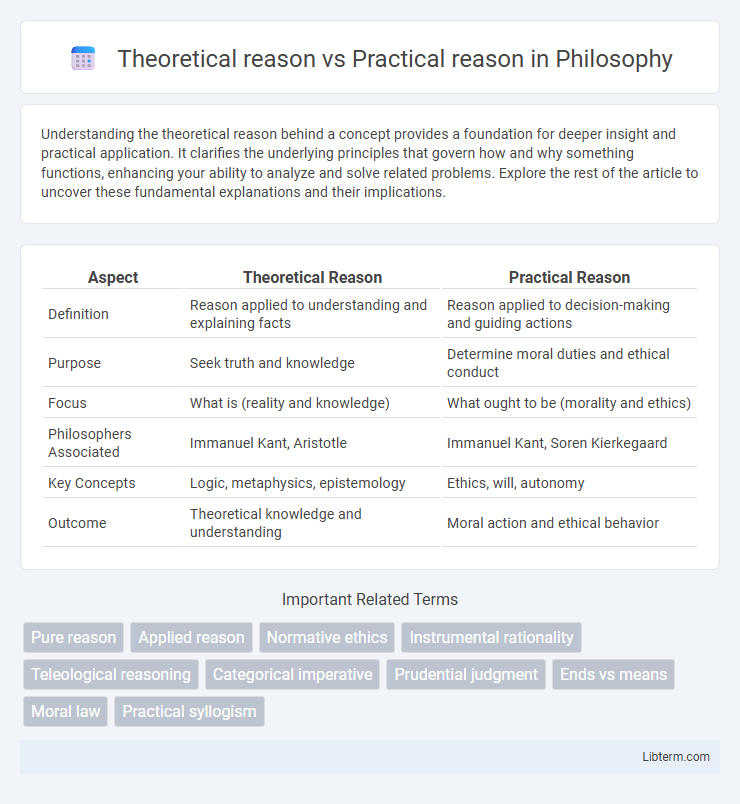 Theoretical reason vs Practical reason in Philosophy

Understanding the theoretical reason behind a concept provides a foundation for deeper insight and practical application. It clarifies the underlying principles that govern how and why something functions, enhancing your ability to analyze and solve related problems. Explore the rest of the article to uncover these fundamental explanations and their implications.

| Aspect | Theoretical Reason | Practical Reason |
|---|---|---|
| Definition | Reason applied to understanding and explaining facts | Reason applied to decision-making and guiding actions |
| Purpose | Seek truth and knowledge | Determine moral duties and ethical conduct |
| Focus | What is (reality and knowledge) | What ought to be (morality and ethics) |
| Philosophers Associated | Immanuel Kant, Aristotle | Immanuel Kant, Soren Kierkegaard |
| Key Concepts | Logic, metaphysics, epistemology | Ethics, will, autonomy |
| Outcome | Theoretical knowledge and understanding | Moral action and ethical behavior |

Important Related Terms

Pure reason
Applied reason
Normative ethics
Instrumental rationality
Teleological reasoning
Categorical imperative
Prudential judgment
Ends vs means
Moral law
Practical syllogism

Libterm.com