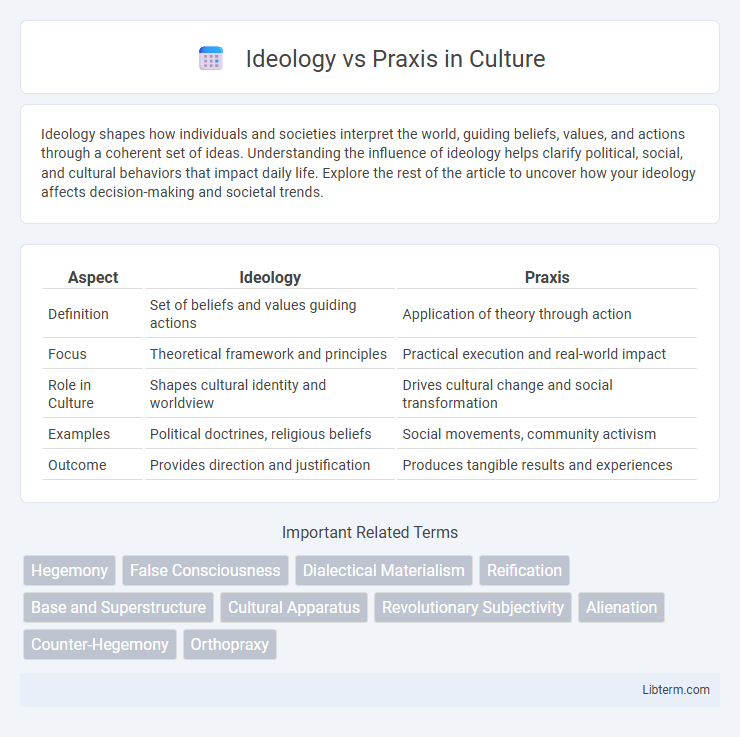 Ideology vs Praxis in Culture

Ideology shapes how individuals and societies interpret the world, guiding beliefs, values, and actions through a coherent set of ideas. Understanding the influence of ideology helps clarify political, social, and cultural behaviors that impact daily life. Explore the rest of the article to uncover how your ideology affects decision-making and societal trends.

| Aspect | Ideology | Praxis |
|---|---|---|
| Definition | Set of beliefs and values guiding actions | Application of theory through action |
| Focus | Theoretical framework and principles | Practical execution and real-world impact |
| Role in Culture | Shapes cultural identity and worldview | Drives cultural change and social transformation |
| Examples | Political doctrines, religious beliefs | Social movements, community activism |
| Outcome | Provides direction and justification | Produces tangible results and experiences |

Important Related Terms

Hegemony
False Consciousness
Dialectical Materialism
Reification
Base and Superstructure
Cultural Apparatus
Revolutionary Subjectivity
Alienation
Counter-Hegemony
Orthopraxy

Libterm.com