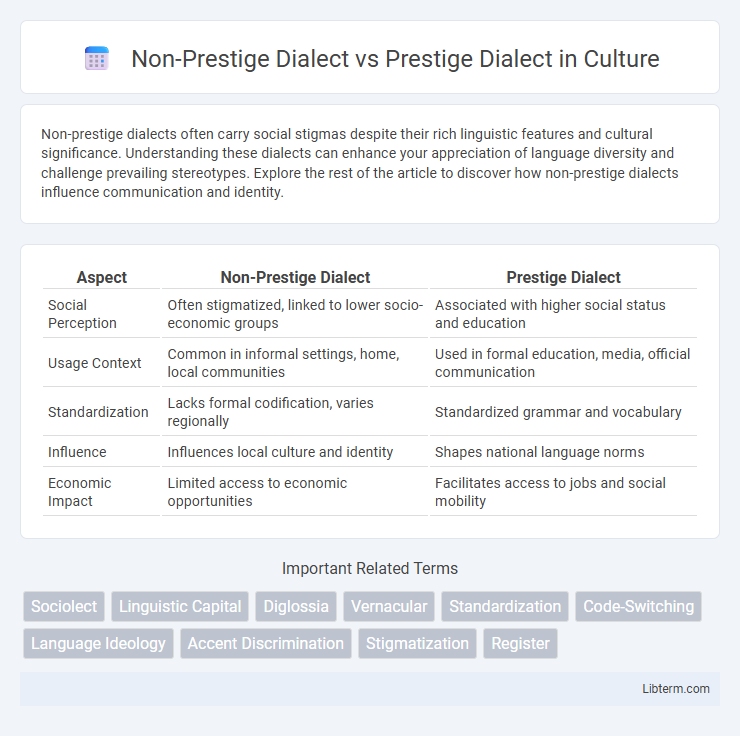 Non-Prestige Dialect vs Prestige Dialect in Culture

Non-prestige dialects often carry social stigmas despite their rich linguistic features and cultural significance. Understanding these dialects can enhance your appreciation of language diversity and challenge prevailing stereotypes. Explore the rest of the article to discover how non-prestige dialects influence communication and identity.

| Aspect | Non-Prestige Dialect | Prestige Dialect |
|---|---|---|
| Social Perception | Often stigmatized, linked to lower socio-economic groups | Associated with higher social status and education |
| Usage Context | Common in informal settings, home, local communities | Used in formal education, media, official communication |
| Standardization | Lacks formal codification, varies regionally | Standardized grammar and vocabulary |
| Influence | Influences local culture and identity | Shapes national language norms |
| Economic Impact | Limited access to economic opportunities | Facilitates access to jobs and social mobility |

Important Related Terms

Sociolect
Linguistic Capital
Diglossia
Vernacular
Standardization
Code-Switching
Language Ideology
Accent Discrimination
Stigmatization
Register

Libterm.com