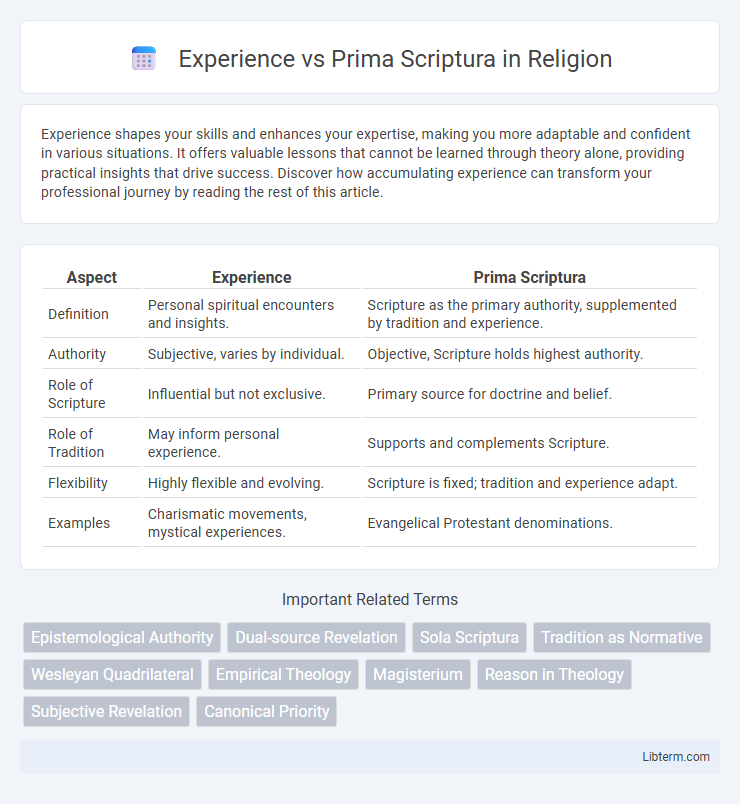 Experience vs Prima Scriptura in Religion

Experience shapes your skills and enhances your expertise, making you more adaptable and confident in various situations. It offers valuable lessons that cannot be learned through theory alone, providing practical insights that drive success. Discover how accumulating experience can transform your professional journey by reading the rest of this article.

| Aspect | Experience | Prima Scriptura |
|---|---|---|
| Definition | Personal spiritual encounters and insights. | Scripture as the primary authority, supplemented by tradition and experience. |
| Authority | Subjective, varies by individual. | Objective, Scripture holds highest authority. |
| Role of Scripture | Influential but not exclusive. | Primary source for doctrine and belief. |
| Role of Tradition | May inform personal experience. | Supports and complements Scripture. |
| Flexibility | Highly flexible and evolving. | Scripture is fixed; tradition and experience adapt. |
| Examples | Charismatic movements, mystical experiences. | Evangelical Protestant denominations. |

Important Related Terms

Epistemological Authority
Dual-source Revelation
Sola Scriptura
Tradition as Normative
Wesleyan Quadrilateral
Empirical Theology
Magisterium
Reason in Theology
Subjective Revelation
Canonical Priority

Libterm.com