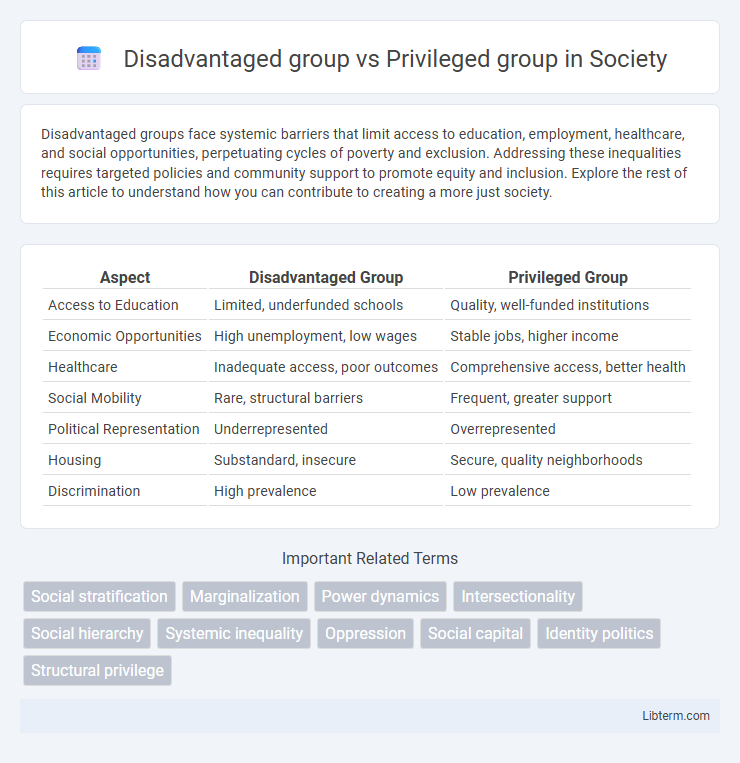 Disadvantaged group vs Privileged group in Society

Disadvantaged groups face systemic barriers that limit access to education, employment, healthcare, and social opportunities, perpetuating cycles of poverty and exclusion. Addressing these inequalities requires targeted policies and community support to promote equity and inclusion. Explore the rest of this article to understand how you can contribute to creating a more just society.

| Aspect | Disadvantaged Group | Privileged Group |
|---|---|---|
| Access to Education | Limited, underfunded schools | Quality, well-funded institutions |
| Economic Opportunities | High unemployment, low wages | Stable jobs, higher income |
| Healthcare | Inadequate access, poor outcomes | Comprehensive access, better health |
| Social Mobility | Rare, structural barriers | Frequent, greater support |
| Political Representation | Underrepresented | Overrepresented |
| Housing | Substandard, insecure | Secure, quality neighborhoods |
| Discrimination | High prevalence | Low prevalence |

Important Related Terms

Social stratification
Marginalization
Power dynamics
Intersectionality
Social hierarchy
Systemic inequality
Oppression
Social capital
Identity politics
Structural privilege

Libterm.com