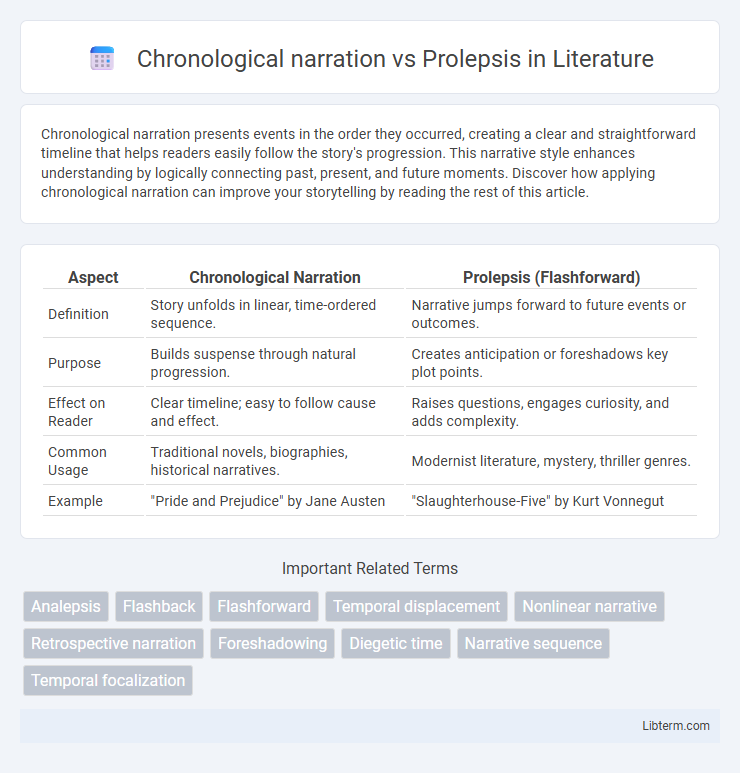 Chronological narration vs Prolepsis in Literature

Chronological narration presents events in the order they occurred, creating a clear and straightforward timeline that helps readers easily follow the story's progression. This narrative style enhances understanding by logically connecting past, present, and future moments. Discover how applying chronological narration can improve your storytelling by reading the rest of this article.

| Aspect | Chronological Narration | Prolepsis (Flashforward) |
|---|---|---|
| Definition | Story unfolds in linear, time-ordered sequence. | Narrative jumps forward to future events or outcomes. |
| Purpose | Builds suspense through natural progression. | Creates anticipation or foreshadows key plot points. |
| Effect on Reader | Clear timeline; easy to follow cause and effect. | Raises questions, engages curiosity, and adds complexity. |
| Common Usage | Traditional novels, biographies, historical narratives. | Modernist literature, mystery, thriller genres. |
| Example | "Pride and Prejudice" by Jane Austen | "Slaughterhouse-Five" by Kurt Vonnegut |

Important Related Terms

Analepsis
Flashback
Flashforward
Temporal displacement
Nonlinear narrative
Retrospective narration
Foreshadowing
Diegetic time
Narrative sequence
Temporal focalization

Libterm.com