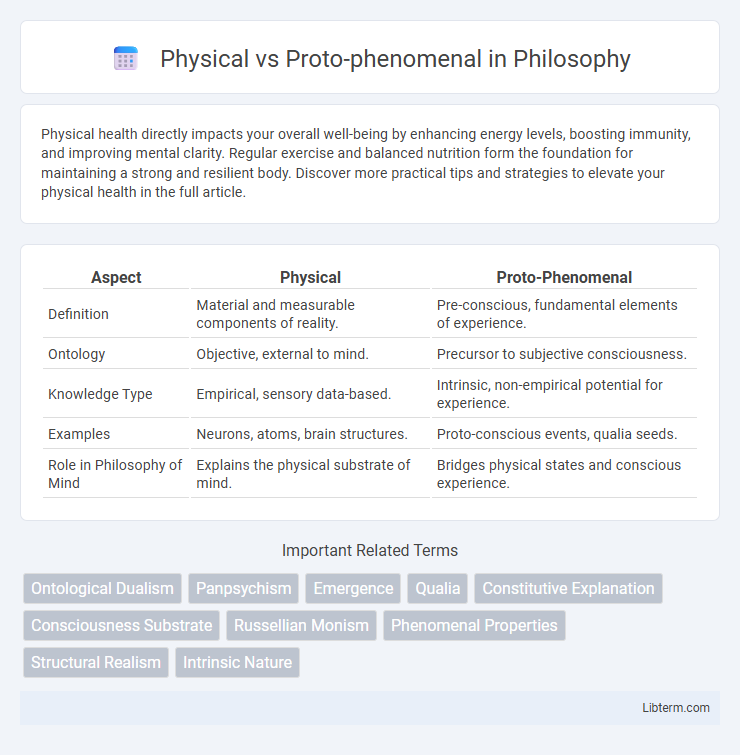 Physical vs Proto-phenomenal in Philosophy

Physical health directly impacts your overall well-being by enhancing energy levels, boosting immunity, and improving mental clarity. Regular exercise and balanced nutrition form the foundation for maintaining a strong and resilient body. Discover more practical tips and strategies to elevate your physical health in the full article.

| Aspect | Physical | Proto-Phenomenal |
|---|---|---|
| Definition | Material and measurable components of reality. | Pre-conscious, fundamental elements of experience. |
| Ontology | Objective, external to mind. | Precursor to subjective consciousness. |
| Knowledge Type | Empirical, sensory data-based. | Intrinsic, non-empirical potential for experience. |
| Examples | Neurons, atoms, brain structures. | Proto-conscious events, qualia seeds. |
| Role in Philosophy of Mind | Explains the physical substrate of mind. | Bridges physical states and conscious experience. |

Important Related Terms

Ontological Dualism
Panpsychism
Emergence
Qualia
Constitutive Explanation
Consciousness Substrate
Russellian Monism
Phenomenal Properties
Structural Realism
Intrinsic Nature

Libterm.com