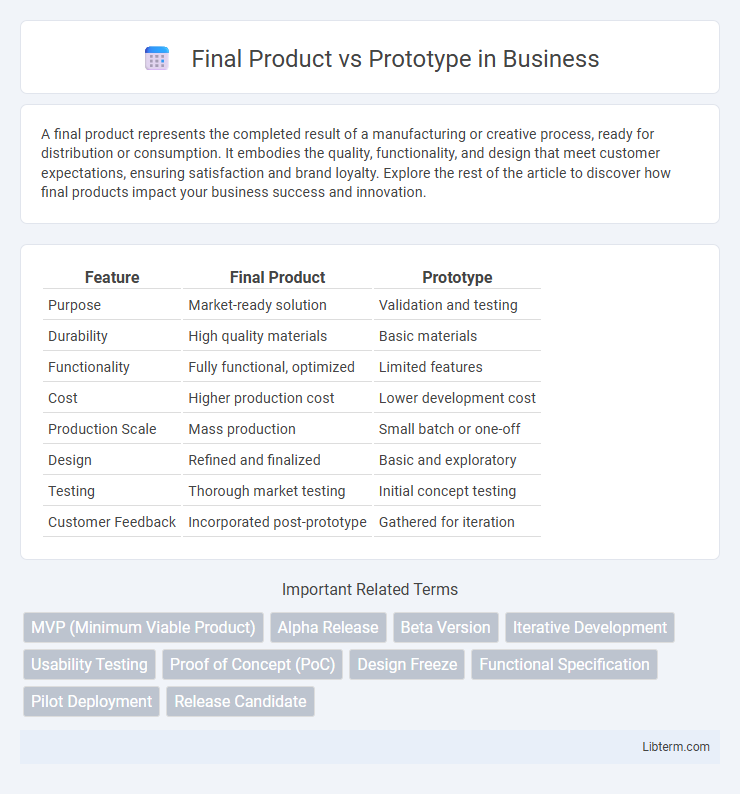 Final Product vs Prototype in Business

A final product represents the completed result of a manufacturing or creative process, ready for distribution or consumption. It embodies the quality, functionality, and design that meet customer expectations, ensuring satisfaction and brand loyalty. Explore the rest of the article to discover how final products impact your business success and innovation.

| Feature | Final Product | Prototype |
|---|---|---|
| Purpose | Market-ready solution | Validation and testing |
| Durability | High quality materials | Basic materials |
| Functionality | Fully functional, optimized | Limited features |
| Cost | Higher production cost | Lower development cost |
| Production Scale | Mass production | Small batch or one-off |
| Design | Refined and finalized | Basic and exploratory |
| Testing | Thorough market testing | Initial concept testing |
| Customer Feedback | Incorporated post-prototype | Gathered for iteration |

Important Related Terms

MVP (Minimum Viable Product) Alpha Release Beta Version Iterative Development Usability Testing Proof of Concept (PoC) Design Freeze Functional Specification Pilot Deployment Release Candidate

Libterm.com