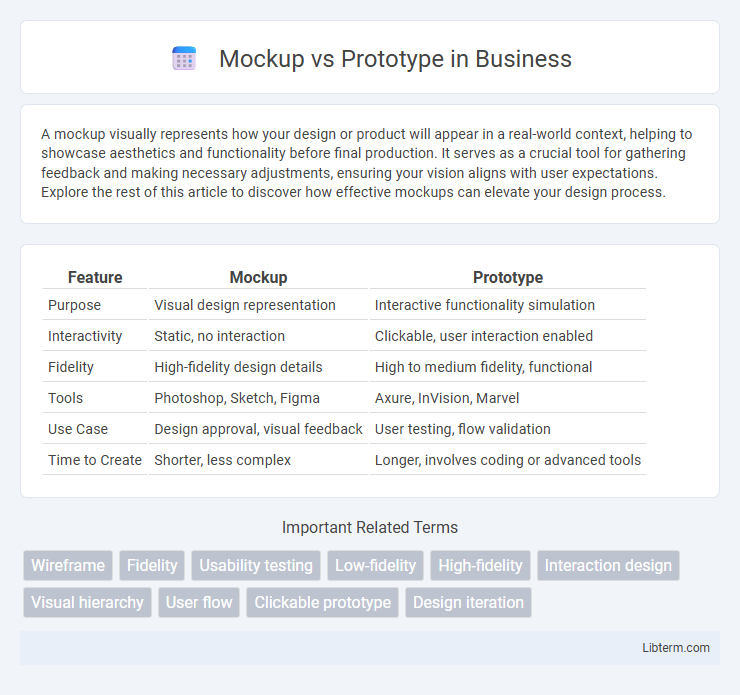 Mockup vs Prototype in Business

A mockup visually represents how your design or product will appear in a real-world context, helping to showcase aesthetics and functionality before final production. It serves as a crucial tool for gathering feedback and making necessary adjustments, ensuring your vision aligns with user expectations. Explore the rest of this article to discover how effective mockups can elevate your design process.

| Feature | Mockup | Prototype |
|---|---|---|
| Purpose | Visual design representation | Interactive functionality simulation |
| Interactivity | Static, no interaction | Clickable, user interaction enabled |
| Fidelity | High-fidelity design details | High to medium fidelity, functional |
| Tools | Photoshop, Sketch, Figma | Axure, InVision, Marvel |
| Use Case | Design approval, visual feedback | User testing, flow validation |
| Time to Create | Shorter, less complex | Longer, involves coding or advanced tools |

Important Related Terms

Wireframe Fidelity Usability testing Low-fidelity High-fidelity Interaction design Visual hierarchy User flow Clickable prototype Design iteration

Libterm.com