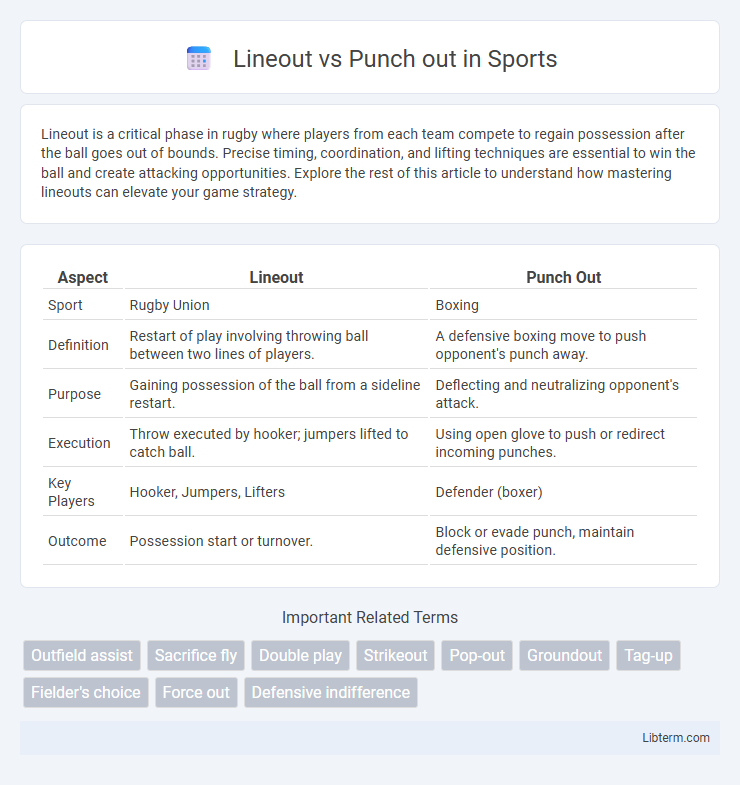 Lineout vs Punch out in Sports

Lineout is a critical phase in rugby where players from each team compete to regain possession after the ball goes out of bounds. Precise timing, coordination, and lifting techniques are essential to win the ball and create attacking opportunities. Explore the rest of this article to understand how mastering lineouts can elevate your game strategy.

| Aspect | Lineout | Punch Out |
|---|---|---|
| Sport | Rugby Union | Boxing |
| Definition | Restart of play involving throwing ball between two lines of players. | A defensive boxing move to push opponent's punch away. |
| Purpose | Gaining possession of the ball from a sideline restart. | Deflecting and neutralizing opponent's attack. |
| Execution | Throw executed by hooker; jumpers lifted to catch ball. | Using open glove to push or redirect incoming punches. |
| Key Players | Hooker, Jumpers, Lifters | Defender (boxer) |
| Outcome | Possession start or turnover. | Block or evade punch, maintain defensive position. |

Important Related Terms

Outfield assist
Sacrifice fly
Double play
Strikeout
Pop-out
Groundout
Tag-up
Fielder's choice
Force out
Defensive indifference

Libterm.com