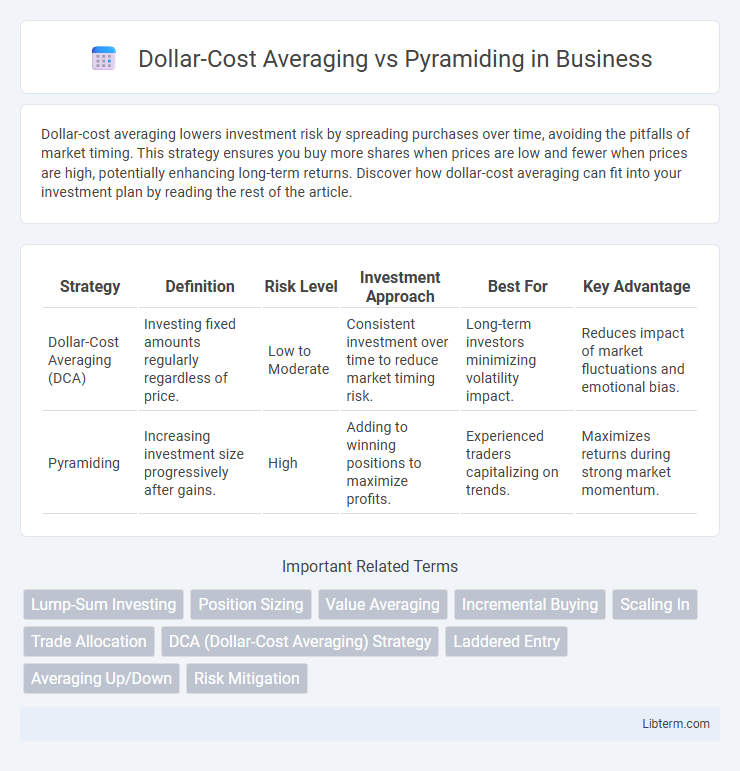 Dollar-Cost Averaging vs Pyramiding in Business

Dollar-cost averaging lowers investment risk by spreading purchases over time, avoiding the pitfalls of market timing. This strategy ensures you buy more shares when prices are low and fewer when prices are high, potentially enhancing long-term returns. Discover how dollar-cost averaging can fit into your investment plan by reading the rest of the article.

| Strategy | Definition | Risk Level | Investment Approach | Best For | Key Advantage |
|---|---|---|---|---|---|
| Dollar-Cost Averaging (DCA) | Investing fixed amounts regularly regardless of price. | Low to Moderate | Consistent investment over time to reduce market timing risk. | Long-term investors minimizing volatility impact. | Reduces impact of market fluctuations and emotional bias. |
| Pyramiding | Increasing investment size progressively after gains. | High | Adding to winning positions to maximize profits. | Experienced traders capitalizing on trends. | Maximizes returns during strong market momentum. |

Important Related Terms

Lump-Sum Investing
Position Sizing
Value Averaging
Incremental Buying
Scaling In
Trade Allocation
DCA (Dollar-Cost Averaging) Strategy
Laddered Entry
Averaging Up/Down
Risk Mitigation

Libterm.com