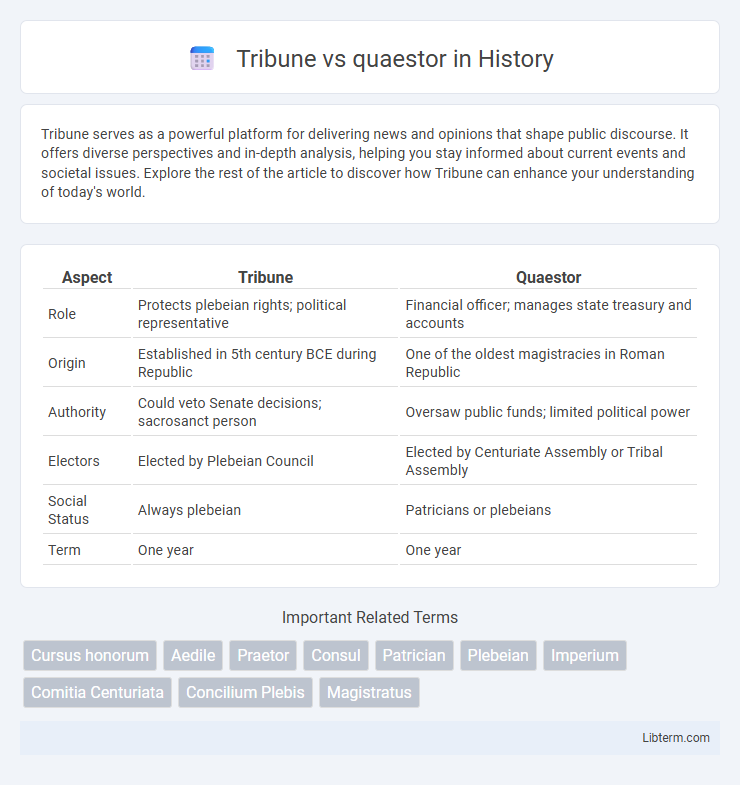 Tribune vs quaestor in History

Tribune serves as a powerful platform for delivering news and opinions that shape public discourse. It offers diverse perspectives and in-depth analysis, helping you stay informed about current events and societal issues. Explore the rest of the article to discover how Tribune can enhance your understanding of today's world.

| Aspect | Tribune | Quaestor |
|---|---|---|
| Role | Protects plebeian rights; political representative | Financial officer; manages state treasury and accounts |
| Origin | Established in 5th century BCE during Republic | One of the oldest magistracies in Roman Republic |
| Authority | Could veto Senate decisions; sacrosanct person | Oversaw public funds; limited political power |
| Electors | Elected by Plebeian Council | Elected by Centuriate Assembly or Tribal Assembly |
| Social Status | Always plebeian | Patricians or plebeians |
| Term | One year | One year |

Important Related Terms

Cursus honorum
Aedile
Praetor
Consul
Patrician
Plebeian
Imperium
Comitia Centuriata
Concilium Plebis
Magistratus

Libterm.com