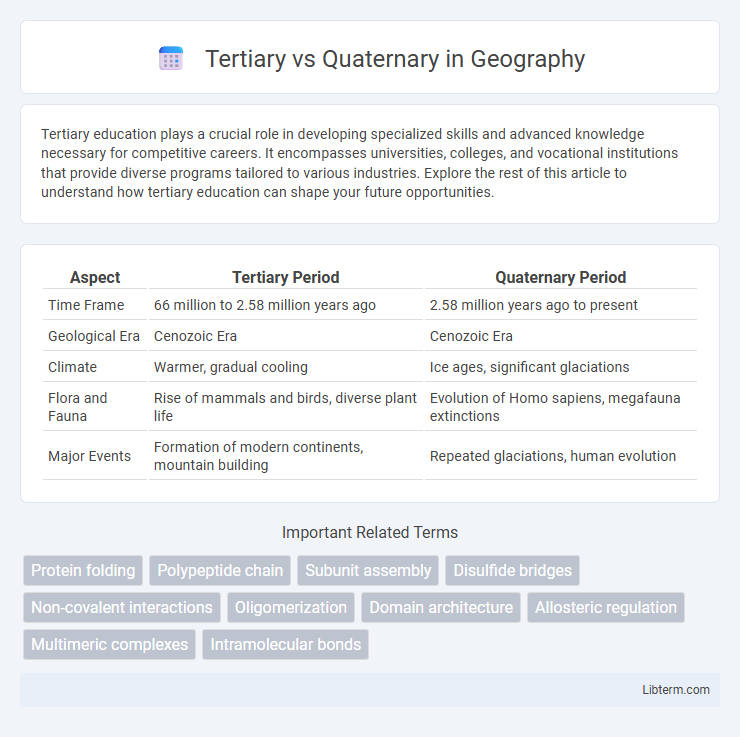 Tertiary vs Quaternary in Geography

Tertiary education plays a crucial role in developing specialized skills and advanced knowledge necessary for competitive careers. It encompasses universities, colleges, and vocational institutions that provide diverse programs tailored to various industries. Explore the rest of this article to understand how tertiary education can shape your future opportunities.

| Aspect | Tertiary Period | Quaternary Period |
|---|---|---|
| Time Frame | 66 million to 2.58 million years ago | 2.58 million years ago to present |
| Geological Era | Cenozoic Era | Cenozoic Era |
| Climate | Warmer, gradual cooling | Ice ages, significant glaciations |
| Flora and Fauna | Rise of mammals and birds, diverse plant life | Evolution of Homo sapiens, megafauna extinctions |
| Major Events | Formation of modern continents, mountain building | Repeated glaciations, human evolution |

Important Related Terms

Protein folding
Polypeptide chain
Subunit assembly
Disulfide bridges
Non-covalent interactions
Oligomerization
Domain architecture
Allosteric regulation
Multimeric complexes
Intramolecular bonds

Libterm.com