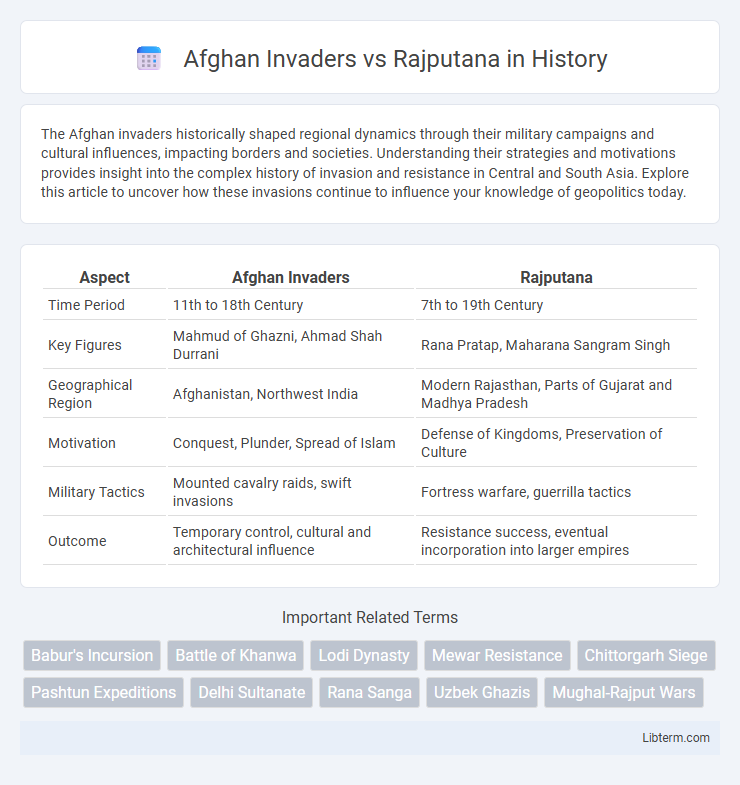 Afghan Invaders vs Rajputana in History

The Afghan invaders historically shaped regional dynamics through their military campaigns and cultural influences, impacting borders and societies. Understanding their strategies and motivations provides insight into the complex history of invasion and resistance in Central and South Asia. Explore this article to uncover how these invasions continue to influence your knowledge of geopolitics today.

| Aspect | Afghan Invaders | Rajputana |
|---|---|---|
| Time Period | 11th to 18th Century | 7th to 19th Century |
| Key Figures | Mahmud of Ghazni, Ahmad Shah Durrani | Rana Pratap, Maharana Sangram Singh |
| Geographical Region | Afghanistan, Northwest India | Modern Rajasthan, Parts of Gujarat and Madhya Pradesh |
| Motivation | Conquest, Plunder, Spread of Islam | Defense of Kingdoms, Preservation of Culture |
| Military Tactics | Mounted cavalry raids, swift invasions | Fortress warfare, guerrilla tactics |
| Outcome | Temporary control, cultural and architectural influence | Resistance success, eventual incorporation into larger empires |

Important Related Terms

Babur's Incursion
Battle of Khanwa
Lodi Dynasty
Mewar Resistance
Chittorgarh Siege
Pashtun Expeditions
Delhi Sultanate
Rana Sanga
Uzbek Ghazis
Mughal-Rajput Wars

Libterm.com