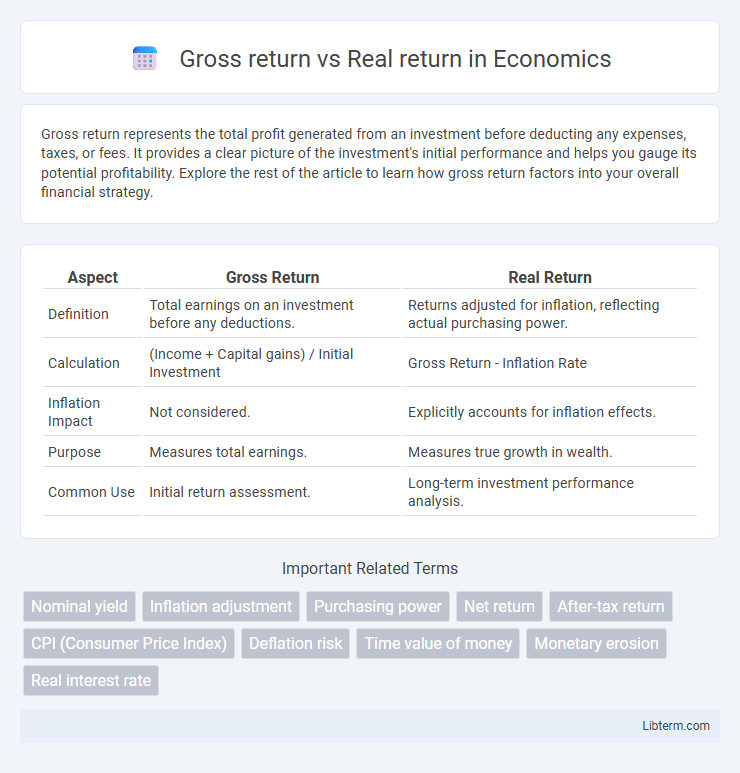 Gross return vs Real return in Economics

Gross return represents the total profit generated from an investment before deducting any expenses, taxes, or fees. It provides a clear picture of the investment's initial performance and helps you gauge its potential profitability. Explore the rest of the article to learn how gross return factors into your overall financial strategy.

| Aspect | Gross Return | Real Return |
|---|---|---|
| Definition | Total earnings on an investment before any deductions. | Returns adjusted for inflation, reflecting actual purchasing power. |
| Calculation | (Income + Capital gains) / Initial Investment | Gross Return - Inflation Rate |
| Inflation Impact | Not considered. | Explicitly accounts for inflation effects. |
| Purpose | Measures total earnings. | Measures true growth in wealth. |
| Common Use | Initial return assessment. | Long-term investment performance analysis. |

Important Related Terms

Nominal yield
Inflation adjustment
Purchasing power
Net return
After-tax return
CPI (Consumer Price Index)
Deflation risk
Time value of money
Monetary erosion
Real interest rate

Libterm.com