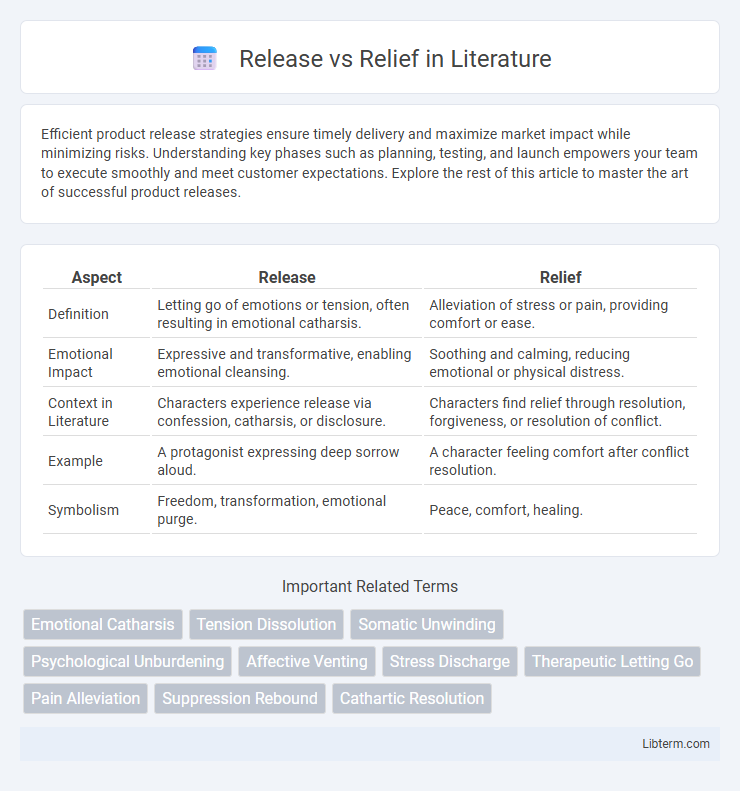 Release vs Relief in Literature

Efficient product release strategies ensure timely delivery and maximize market impact while minimizing risks. Understanding key phases such as planning, testing, and launch empowers your team to execute smoothly and meet customer expectations. Explore the rest of this article to master the art of successful product releases.

| Aspect | Release | Relief |
|---|---|---|
| Definition | Letting go of emotions or tension, often resulting in emotional catharsis. | Alleviation of stress or pain, providing comfort or ease. |
| Emotional Impact | Expressive and transformative, enabling emotional cleansing. | Soothing and calming, reducing emotional or physical distress. |
| Context in Literature | Characters experience release via confession, catharsis, or disclosure. | Characters find relief through resolution, forgiveness, or resolution of conflict. |
| Example | A protagonist expressing deep sorrow aloud. | A character feeling comfort after conflict resolution. |
| Symbolism | Freedom, transformation, emotional purge. | Peace, comfort, healing. |

Important Related Terms

Emotional Catharsis
Tension Dissolution
Somatic Unwinding
Psychological Unburdening
Affective Venting
Stress Discharge
Therapeutic Letting Go
Pain Alleviation
Suppression Rebound
Cathartic Resolution

Libterm.com