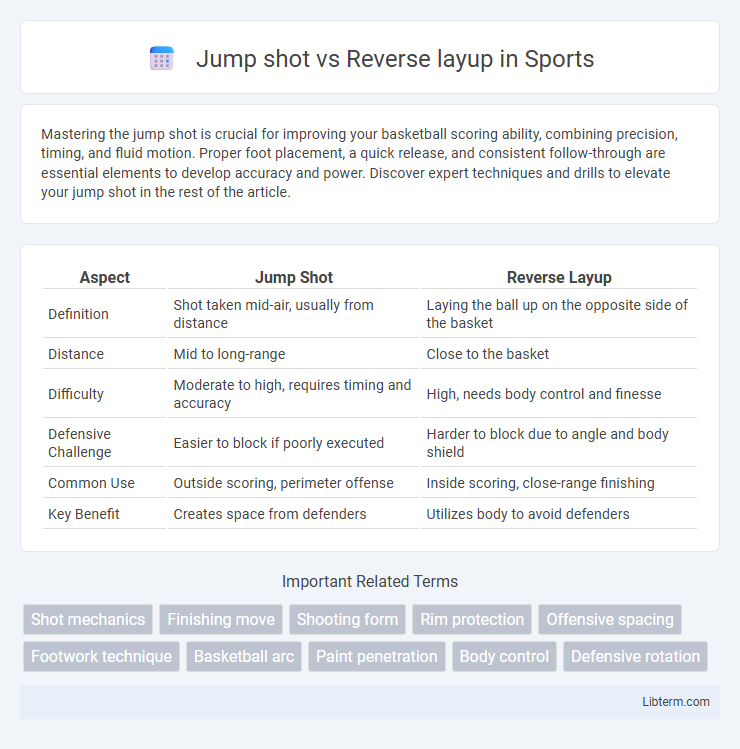 Jump shot vs Reverse layup in Sports

Mastering the jump shot is crucial for improving your basketball scoring ability, combining precision, timing, and fluid motion. Proper foot placement, a quick release, and consistent follow-through are essential elements to develop accuracy and power. Discover expert techniques and drills to elevate your jump shot in the rest of the article.

| Aspect | Jump Shot | Reverse Layup |
|---|---|---|
| Definition | Shot taken mid-air, usually from distance | Laying the ball up on the opposite side of the basket |
| Distance | Mid to long-range | Close to the basket |
| Difficulty | Moderate to high, requires timing and accuracy | High, needs body control and finesse |
| Defensive Challenge | Easier to block if poorly executed | Harder to block due to angle and body shield |
| Common Use | Outside scoring, perimeter offense | Inside scoring, close-range finishing |
| Key Benefit | Creates space from defenders | Utilizes body to avoid defenders |

Important Related Terms

Shot mechanics
Finishing move
Shooting form
Rim protection
Offensive spacing
Footwork technique
Basketball arc
Paint penetration
Body control
Defensive rotation

Libterm.com