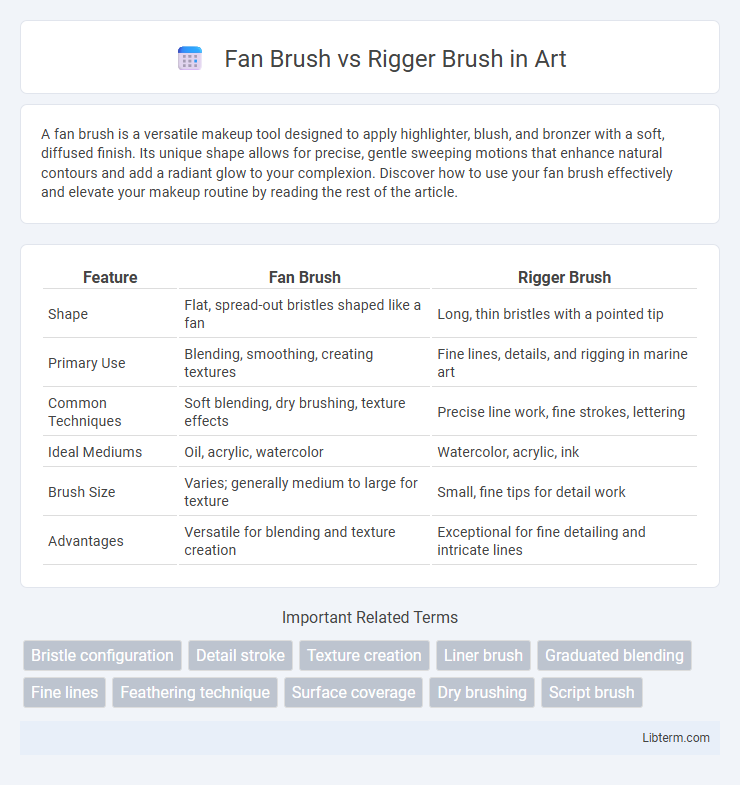 Fan Brush vs Rigger Brush in Art

A fan brush is a versatile makeup tool designed to apply highlighter, blush, and bronzer with a soft, diffused finish. Its unique shape allows for precise, gentle sweeping motions that enhance natural contours and add a radiant glow to your complexion. Discover how to use your fan brush effectively and elevate your makeup routine by reading the rest of the article.

| Feature | Fan Brush | Rigger Brush |
|---|---|---|
| Shape | Flat, spread-out bristles shaped like a fan | Long, thin bristles with a pointed tip |
| Primary Use | Blending, smoothing, creating textures | Fine lines, details, and rigging in marine art |
| Common Techniques | Soft blending, dry brushing, texture effects | Precise line work, fine strokes, lettering |
| Ideal Mediums | Oil, acrylic, watercolor | Watercolor, acrylic, ink |
| Brush Size | Varies; generally medium to large for texture | Small, fine tips for detail work |
| Advantages | Versatile for blending and texture creation | Exceptional for fine detailing and intricate lines |

Important Related Terms

Bristle configuration
Detail stroke
Texture creation
Liner brush
Graduated blending
Fine lines
Feathering technique
Surface coverage
Dry brushing
Script brush

Libterm.com