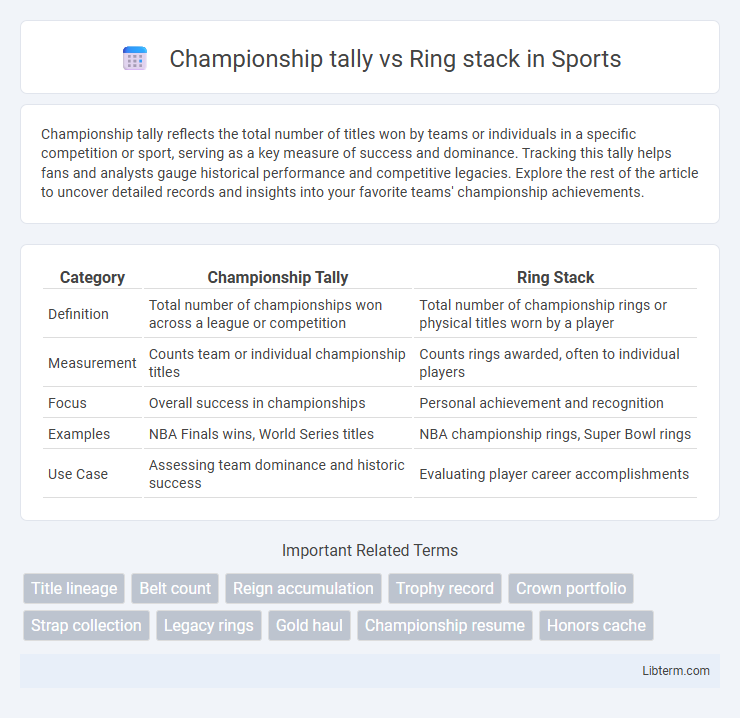 Championship tally vs Ring stack in Sports

Championship tally reflects the total number of titles won by teams or individuals in a specific competition or sport, serving as a key measure of success and dominance. Tracking this tally helps fans and analysts gauge historical performance and competitive legacies. Explore the rest of the article to uncover detailed records and insights into your favorite teams' championship achievements.

| Category | Championship Tally | Ring Stack |
|---|---|---|
| Definition | Total number of championships won across a league or competition | Total number of championship rings or physical titles worn by a player |
| Measurement | Counts team or individual championship titles | Counts rings awarded, often to individual players |
| Focus | Overall success in championships | Personal achievement and recognition |
| Examples | NBA Finals wins, World Series titles | NBA championship rings, Super Bowl rings |
| Use Case | Assessing team dominance and historic success | Evaluating player career accomplishments |

Important Related Terms

Title lineage
Belt count
Reign accumulation
Trophy record
Crown portfolio
Strap collection
Legacy rings
Gold haul
Championship resume
Honors cache

Libterm.com