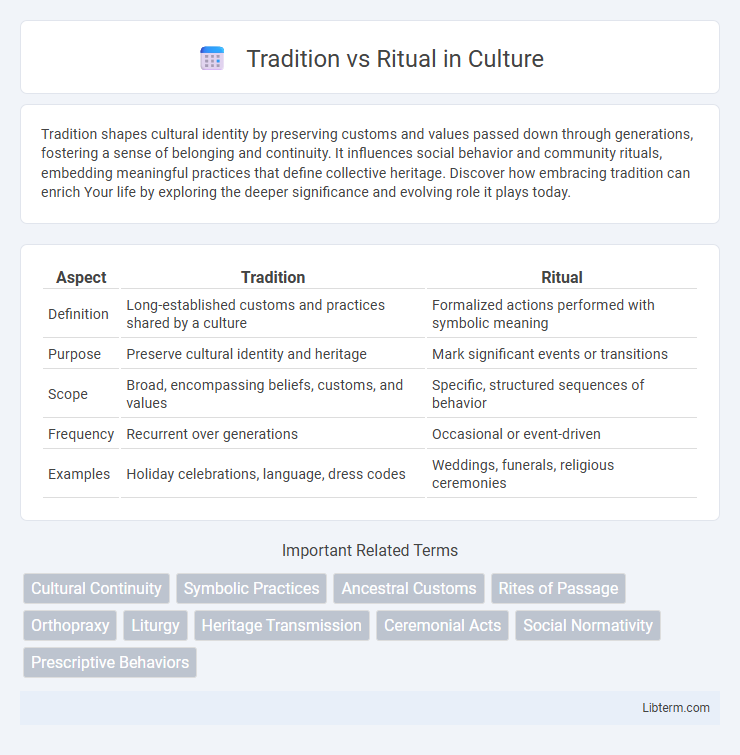 Tradition vs Ritual in Culture

Tradition shapes cultural identity by preserving customs and values passed down through generations, fostering a sense of belonging and continuity. It influences social behavior and community rituals, embedding meaningful practices that define collective heritage. Discover how embracing tradition can enrich Your life by exploring the deeper significance and evolving role it plays today.

| Aspect | Tradition | Ritual |
|---|---|---|
| Definition | Long-established customs and practices shared by a culture | Formalized actions performed with symbolic meaning |
| Purpose | Preserve cultural identity and heritage | Mark significant events or transitions |
| Scope | Broad, encompassing beliefs, customs, and values | Specific, structured sequences of behavior |
| Frequency | Recurrent over generations | Occasional or event-driven |
| Examples | Holiday celebrations, language, dress codes | Weddings, funerals, religious ceremonies |

Important Related Terms

Cultural Continuity
Symbolic Practices
Ancestral Customs
Rites of Passage
Orthopraxy
Liturgy
Heritage Transmission
Ceremonial Acts
Social Normativity
Prescriptive Behaviors

Libterm.com