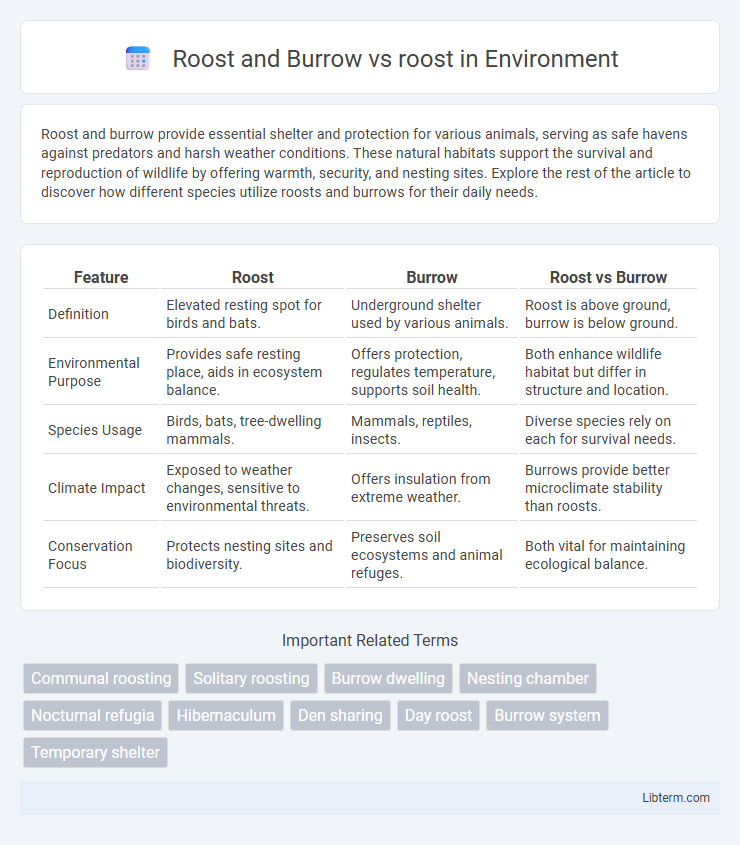 Roost and Burrow vs roost in Environment

Roost and burrow provide essential shelter and protection for various animals, serving as safe havens against predators and harsh weather conditions. These natural habitats support the survival and reproduction of wildlife by offering warmth, security, and nesting sites. Explore the rest of the article to discover how different species utilize roosts and burrows for their daily needs.

| Feature | Roost | Burrow | Roost vs Burrow |
|---|---|---|---|
| Definition | Elevated resting spot for birds and bats. | Underground shelter used by various animals. | Roost is above ground, burrow is below ground. |
| Environmental Purpose | Provides safe resting place, aids in ecosystem balance. | Offers protection, regulates temperature, supports soil health. | Both enhance wildlife habitat but differ in structure and location. |
| Species Usage | Birds, bats, tree-dwelling mammals. | Mammals, reptiles, insects. | Diverse species rely on each for survival needs. |
| Climate Impact | Exposed to weather changes, sensitive to environmental threats. | Offers insulation from extreme weather. | Burrows provide better microclimate stability than roosts. |
| Conservation Focus | Protects nesting sites and biodiversity. | Preserves soil ecosystems and animal refuges. | Both vital for maintaining ecological balance. |

Important Related Terms

Communal roosting
Solitary roosting
Burrow dwelling
Nesting chamber
Nocturnal refugia
Hibernaculum
Den sharing
Day roost
Burrow system
Temporary shelter

Libterm.com