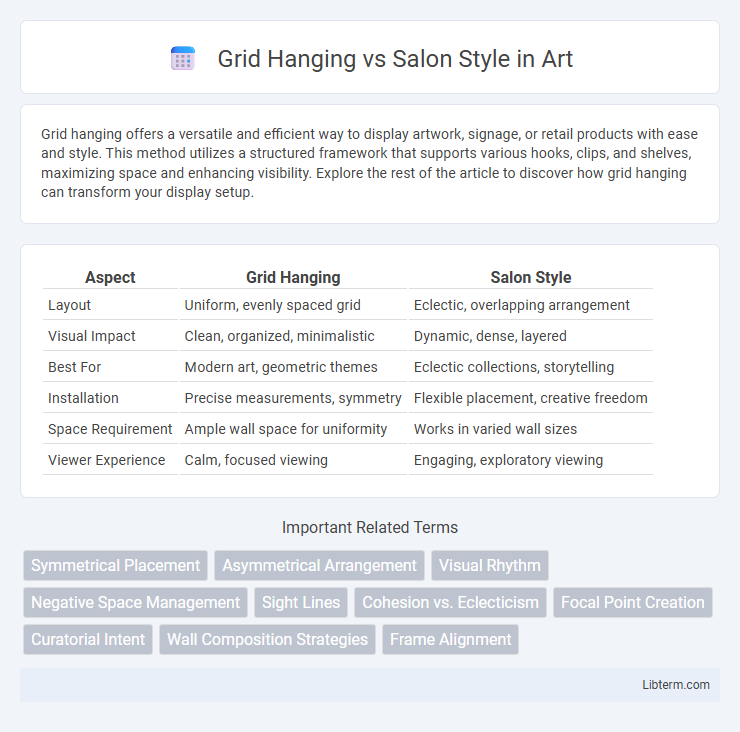 Grid Hanging vs Salon Style in Art

Grid hanging offers a versatile and efficient way to display artwork, signage, or retail products with ease and style. This method utilizes a structured framework that supports various hooks, clips, and shelves, maximizing space and enhancing visibility. Explore the rest of the article to discover how grid hanging can transform your display setup.

| Aspect | Grid Hanging | Salon Style |
|---|---|---|
| Layout | Uniform, evenly spaced grid | Eclectic, overlapping arrangement |
| Visual Impact | Clean, organized, minimalistic | Dynamic, dense, layered |
| Best For | Modern art, geometric themes | Eclectic collections, storytelling |
| Installation | Precise measurements, symmetry | Flexible placement, creative freedom |
| Space Requirement | Ample wall space for uniformity | Works in varied wall sizes |
| Viewer Experience | Calm, focused viewing | Engaging, exploratory viewing |

Important Related Terms

Symmetrical Placement
Asymmetrical Arrangement
Visual Rhythm
Negative Space Management
Sight Lines
Cohesion vs. Eclecticism
Focal Point Creation
Curatorial Intent
Wall Composition Strategies
Frame Alignment

Libterm.com