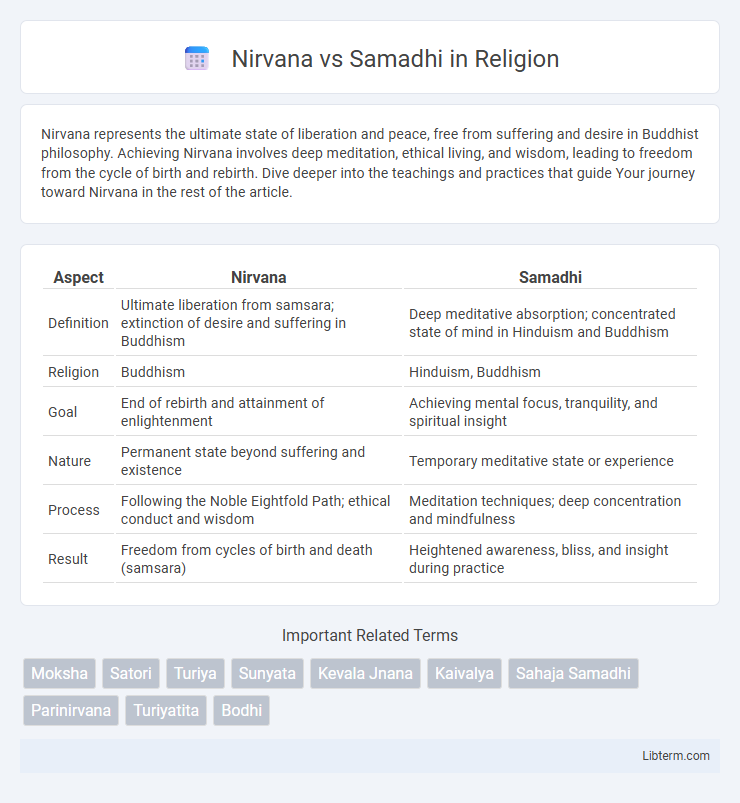 Nirvana vs Samadhi in Religion

Nirvana represents the ultimate state of liberation and peace, free from suffering and desire in Buddhist philosophy. Achieving Nirvana involves deep meditation, ethical living, and wisdom, leading to freedom from the cycle of birth and rebirth. Dive deeper into the teachings and practices that guide Your journey toward Nirvana in the rest of the article.

| Aspect | Nirvana | Samadhi |
|---|---|---|
| Definition | Ultimate liberation from samsara; extinction of desire and suffering in Buddhism | Deep meditative absorption; concentrated state of mind in Hinduism and Buddhism |
| Religion | Buddhism | Hinduism, Buddhism |
| Goal | End of rebirth and attainment of enlightenment | Achieving mental focus, tranquility, and spiritual insight |
| Nature | Permanent state beyond suffering and existence | Temporary meditative state or experience |
| Process | Following the Noble Eightfold Path; ethical conduct and wisdom | Meditation techniques; deep concentration and mindfulness |
| Result | Freedom from cycles of birth and death (samsara) | Heightened awareness, bliss, and insight during practice |

Important Related Terms

Moksha Satori Turiya Sunyata Kevala Jnana Kaivalya Sahaja Samadhi Parinirvana Turiyatita Bodhi

Libterm.com