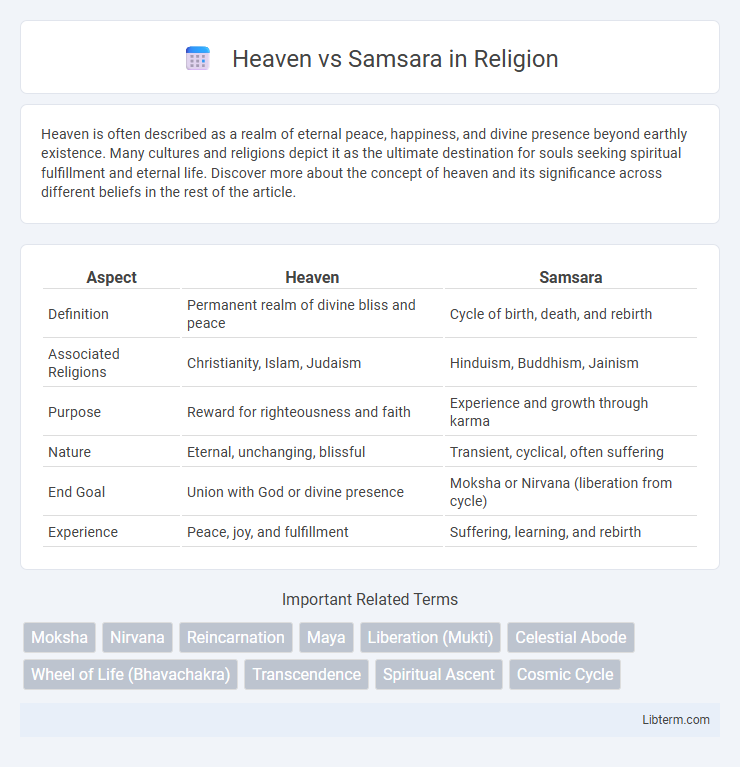 Heaven vs Samsara in Religion

Heaven is often described as a realm of eternal peace, happiness, and divine presence beyond earthly existence. Many cultures and religions depict it as the ultimate destination for souls seeking spiritual fulfillment and eternal life. Discover more about the concept of heaven and its significance across different beliefs in the rest of the article.

| Aspect | Heaven | Samsara |
|---|---|---|
| Definition | Permanent realm of divine bliss and peace | Cycle of birth, death, and rebirth |
| Associated Religions | Christianity, Islam, Judaism | Hinduism, Buddhism, Jainism |
| Purpose | Reward for righteousness and faith | Experience and growth through karma |
| Nature | Eternal, unchanging, blissful | Transient, cyclical, often suffering |
| End Goal | Union with God or divine presence | Moksha or Nirvana (liberation from cycle) |
| Experience | Peace, joy, and fulfillment | Suffering, learning, and rebirth |

Important Related Terms

Moksha
Nirvana
Reincarnation
Maya
Liberation (Mukti)
Celestial Abode
Wheel of Life (Bhavachakra)
Transcendence
Spiritual Ascent
Cosmic Cycle

Libterm.com