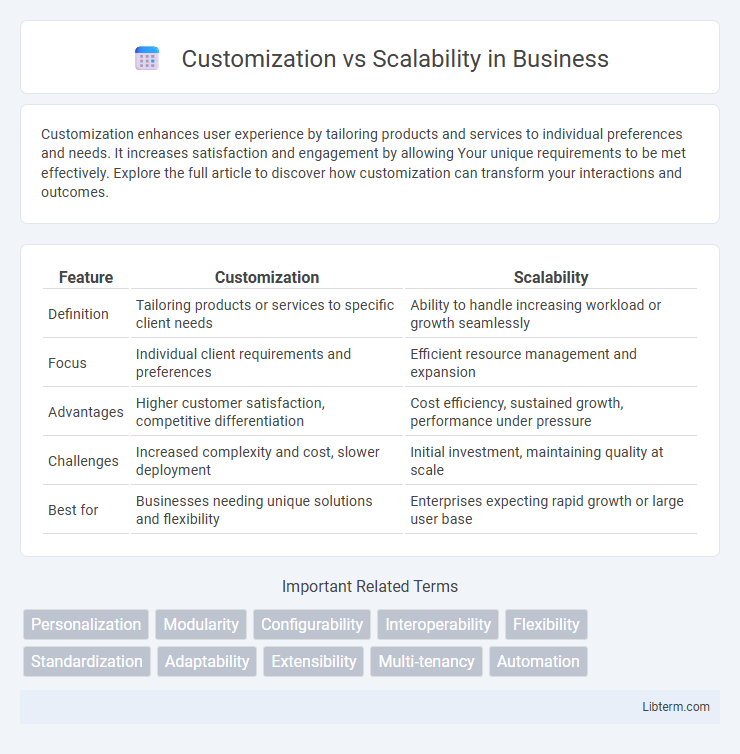 Customization vs Scalability in Business

Customization enhances user experience by tailoring products and services to individual preferences and needs. It increases satisfaction and engagement by allowing Your unique requirements to be met effectively. Explore the full article to discover how customization can transform your interactions and outcomes.

| Feature | Customization | Scalability |
|---|---|---|
| Definition | Tailoring products or services to specific client needs | Ability to handle increasing workload or growth seamlessly |
| Focus | Individual client requirements and preferences | Efficient resource management and expansion |
| Advantages | Higher customer satisfaction, competitive differentiation | Cost efficiency, sustained growth, performance under pressure |
| Challenges | Increased complexity and cost, slower deployment | Initial investment, maintaining quality at scale |
| Best for | Businesses needing unique solutions and flexibility | Enterprises expecting rapid growth or large user base |

Important Related Terms

Personalization Modularity Configurability Interoperability Flexibility Standardization Adaptability Extensibility Multi-tenancy Automation

Libterm.com