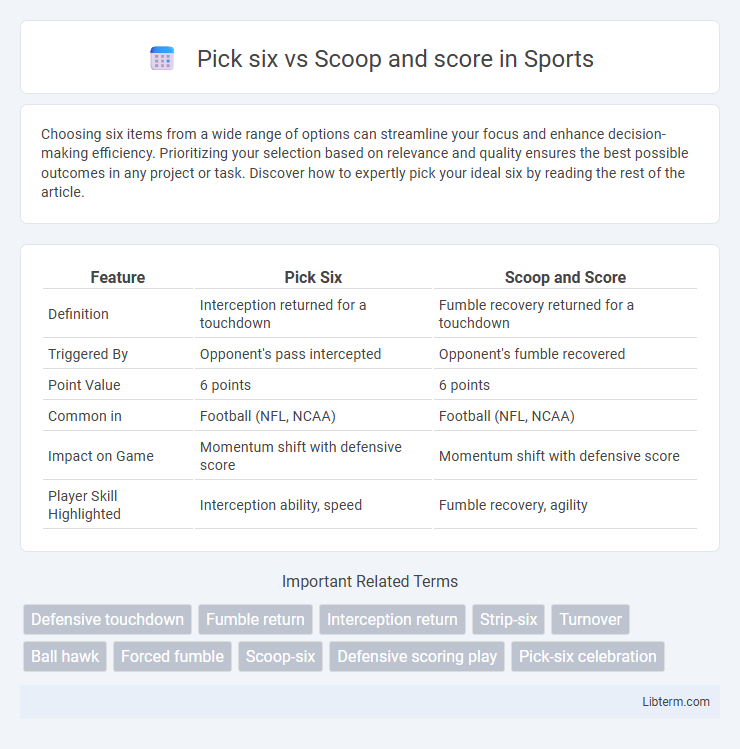 Pick six vs Scoop and score in Sports

Choosing six items from a wide range of options can streamline your focus and enhance decision-making efficiency. Prioritizing your selection based on relevance and quality ensures the best possible outcomes in any project or task. Discover how to expertly pick your ideal six by reading the rest of the article.

| Feature | Pick Six | Scoop and Score |
|---|---|---|
| Definition | Interception returned for a touchdown | Fumble recovery returned for a touchdown |
| Triggered By | Opponent's pass intercepted | Opponent's fumble recovered |
| Point Value | 6 points | 6 points |
| Common in | Football (NFL, NCAA) | Football (NFL, NCAA) |
| Impact on Game | Momentum shift with defensive score | Momentum shift with defensive score |
| Player Skill Highlighted | Interception ability, speed | Fumble recovery, agility |

Important Related Terms

Defensive touchdown
Fumble return
Interception return
Strip-six
Turnover
Ball hawk
Forced fumble
Scoop-six
Defensive scoring play
Pick-six celebration

Libterm.com